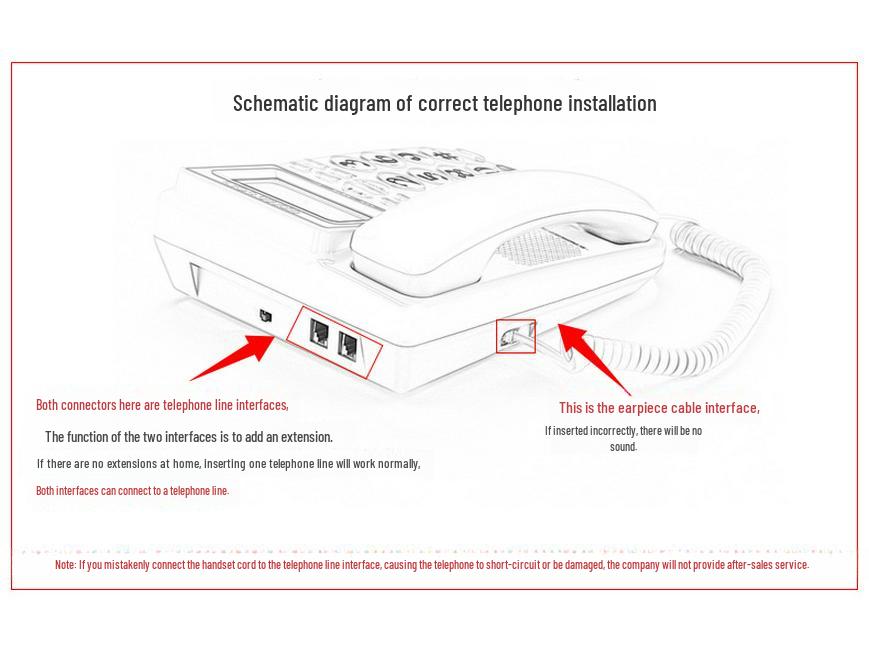 Schematic diagram of correct telephone installation

Both connectors here are telephone line interfaces,

The function of the two interfaces is to add an extension.

If there are no extensions at home, inserting one telephone line will work normally,

Both interfaces can connect to a telephone line.

This is the earpiece cable interface,

If inserted incorrectly, there will be no sound.

Note: If you mistakenly connect the handset cord to the telephone line interface, causing the telephone to short-circuit or be damaged, the company will not provide after-sales service.