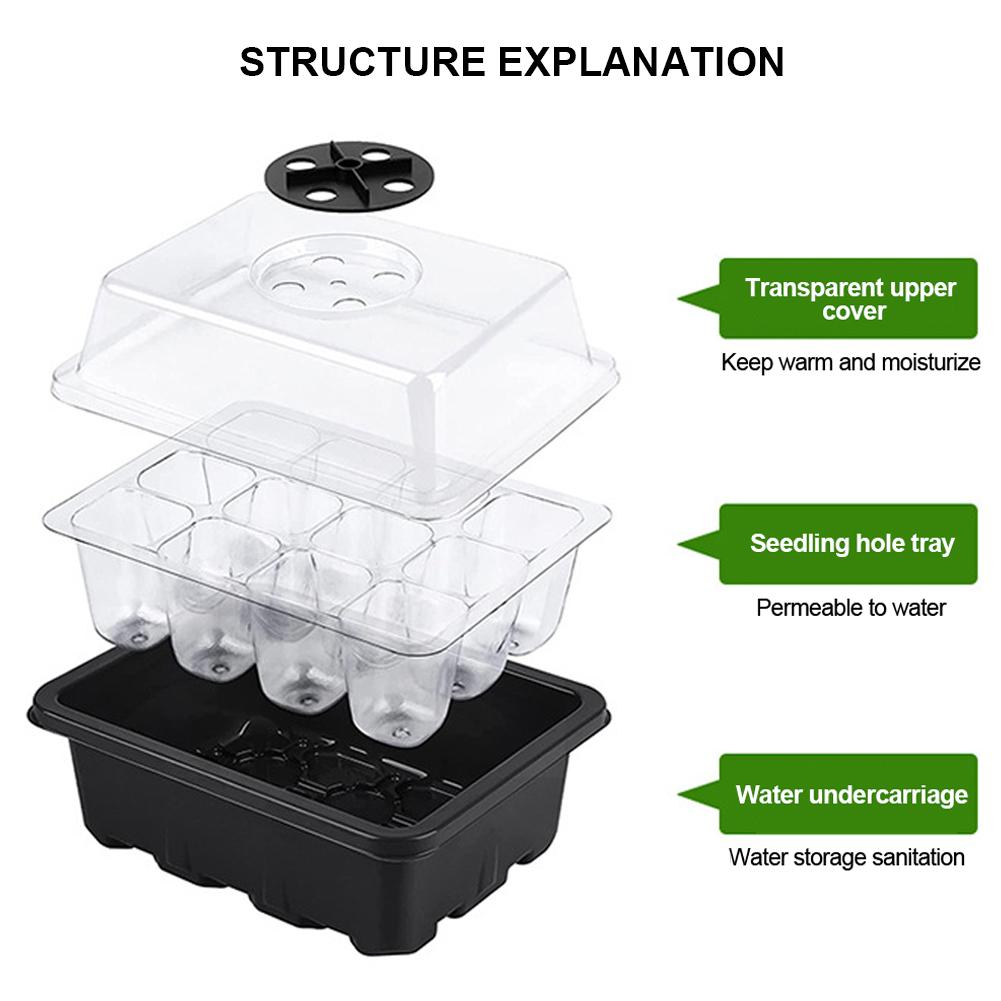 STRUCTURE EXPLANATION

Transparent upper cover

Keep warm and moisturize

Seedling hole tray

Permeable to water

Water undercarriage

Water storage sanitation