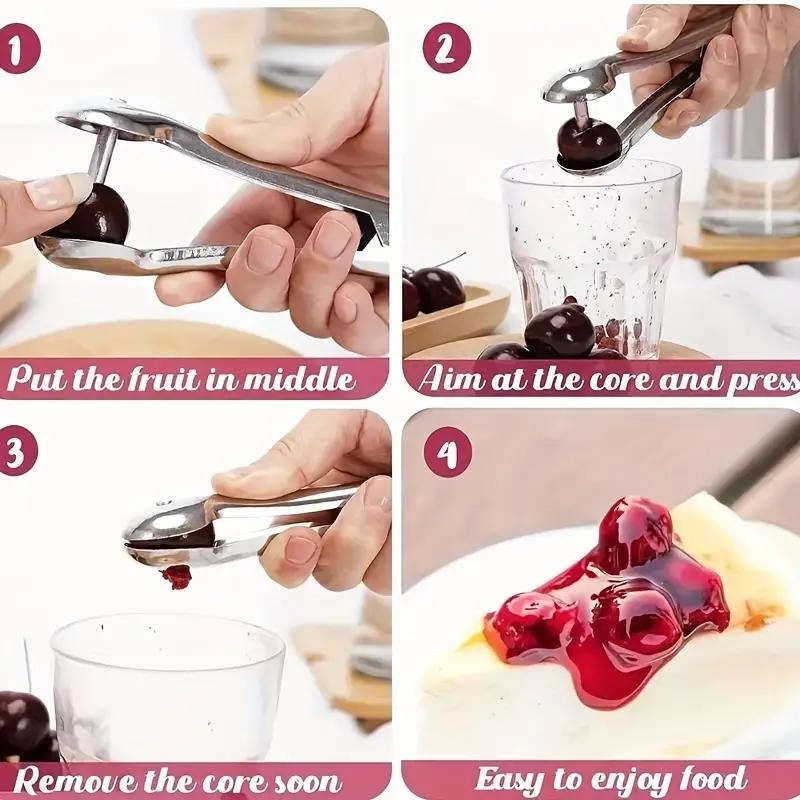 1

Put the fruit in middle

2

Aim at the core and press

3

Remove the core soon

4

Easy to enjoy food