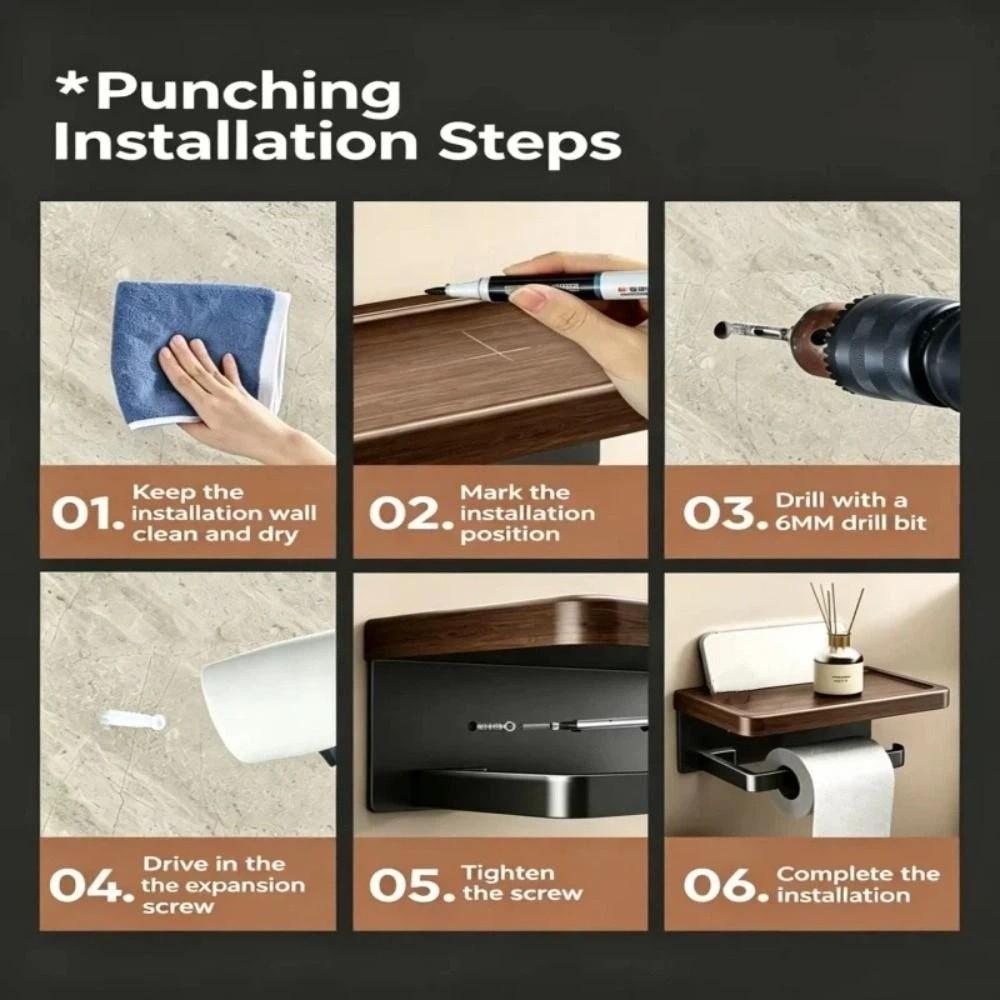 *Punching Installation Steps

01. Keep the installation wall clean and dry

02. Mark the installation position

03. Drill with a 6MM drill bit

04. Drive in the the expansion screw

05. Tighten the screw

06. Complete the installation