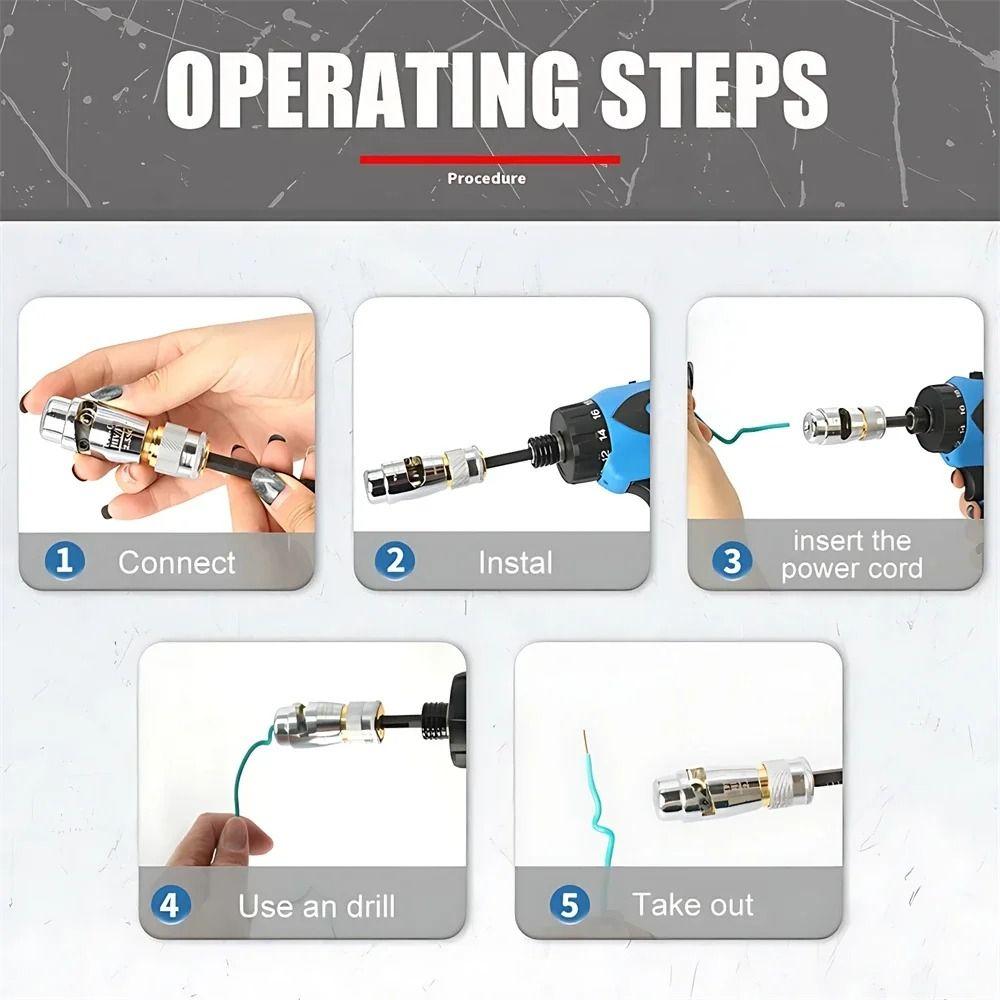 OPERATING STEPS

Procedure

1 Connect

2 Instal

3 insert the power cord

4 Use an drill

5 Take out