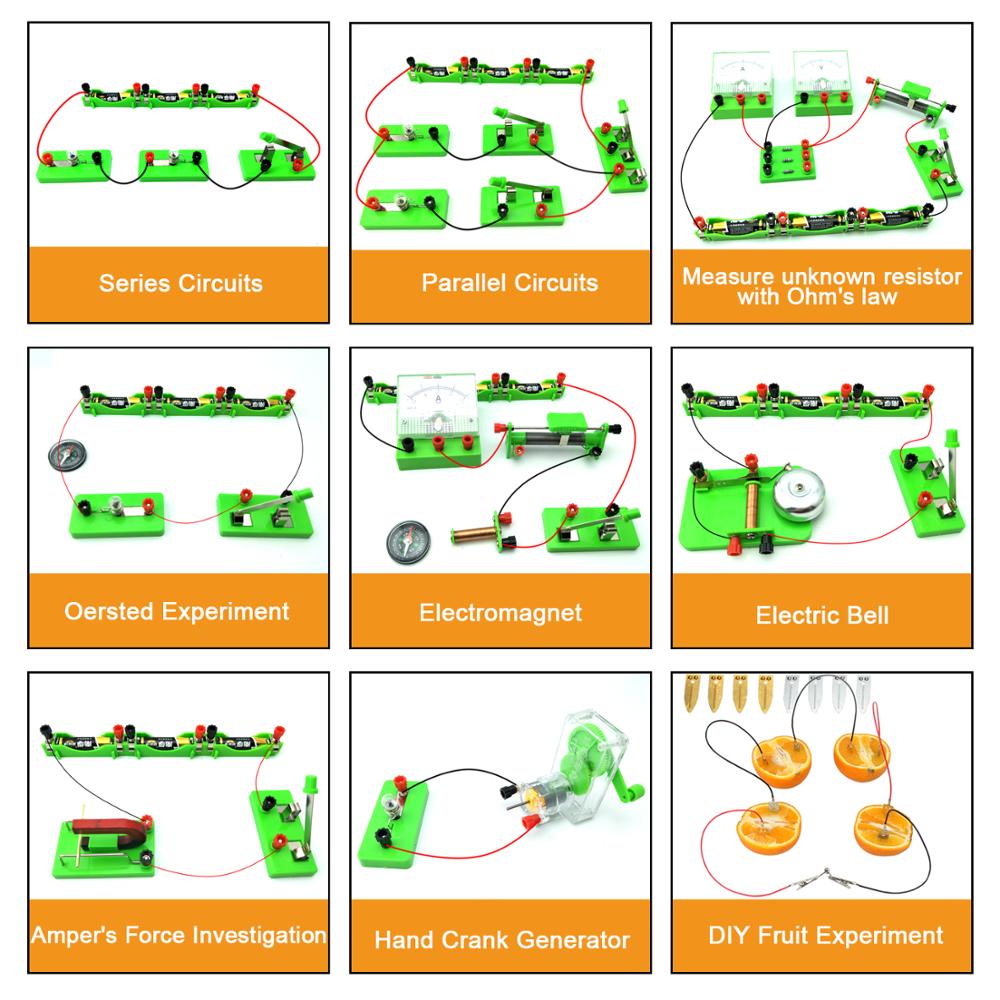 Series Circuits

Parallel Circuits

Measure unknown resistor with Ohm's law

Oersted Experiment

Electromagnet

Electric Bell

Amper's Force Investigation

Hand Crank Generator

DIY Fruit Experiment