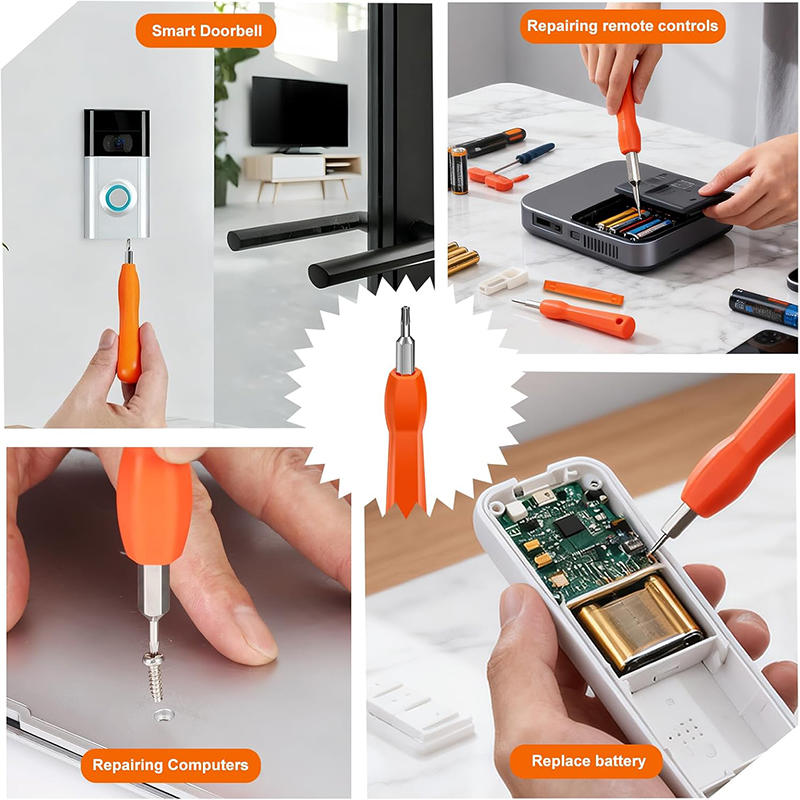 Smart Doorbell

Repairing remote controls

Repairing Computers

Replace battery