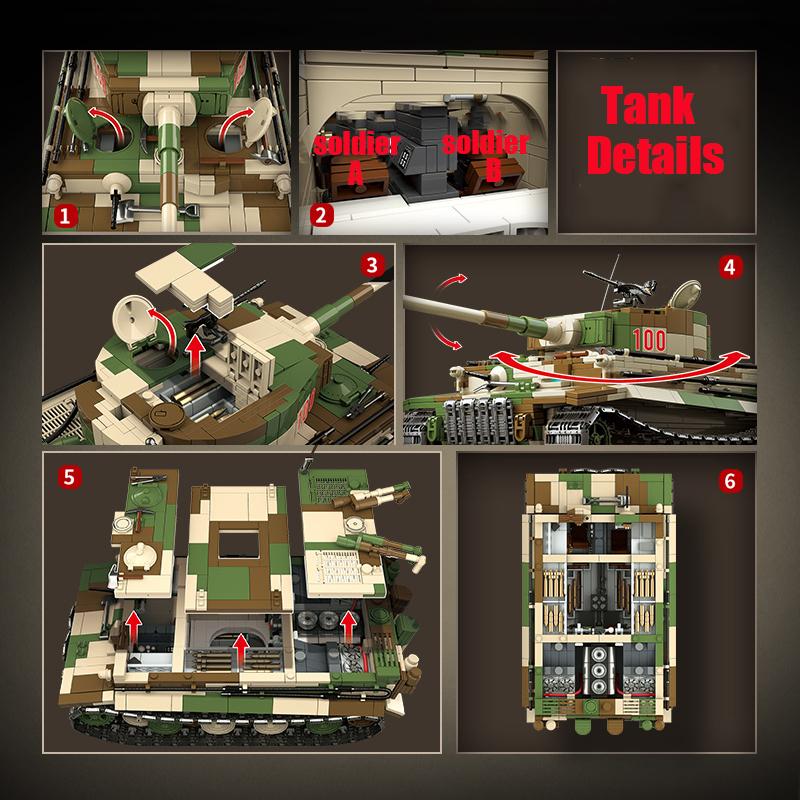 1

soldier A

soldier B

2

Tank Details

3

4

100

5

6