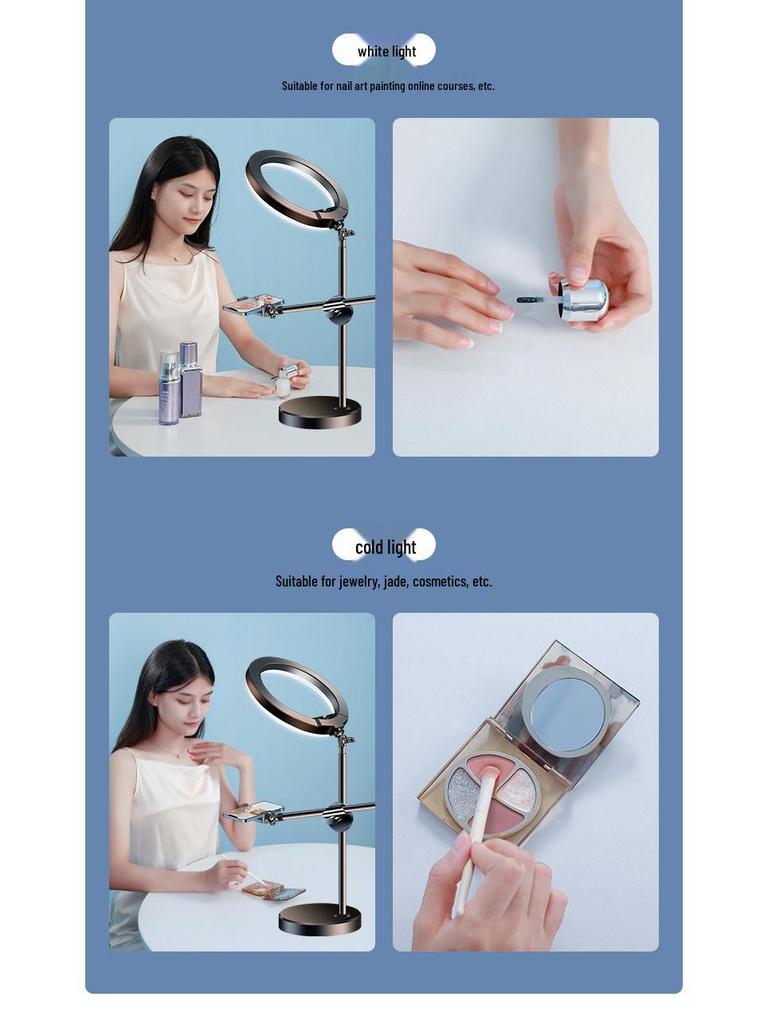 white light

Suitable for nail art painting online courses, etc.

cold light

Suitable for jewelry, jade, cosmetics, etc.