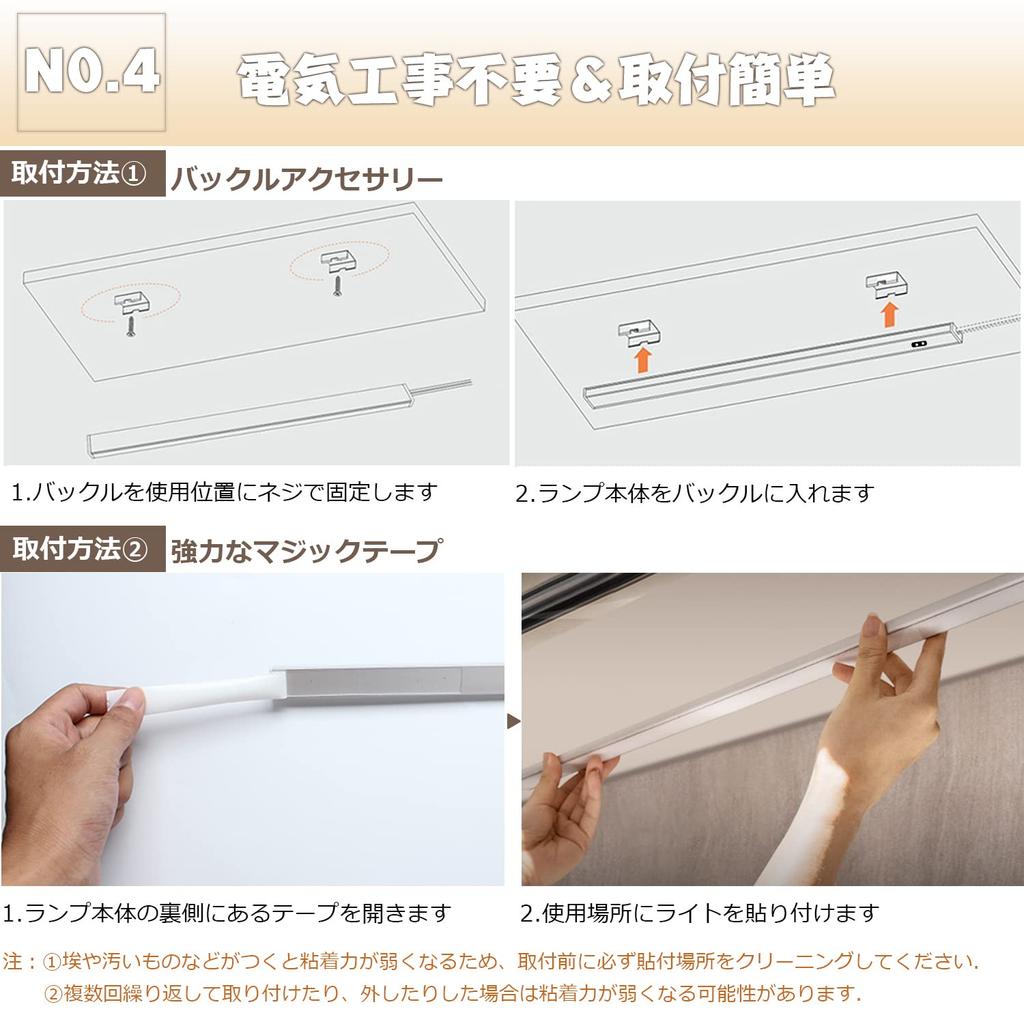 NO.4 電気工事不要＆取付簡単

取付方法① バックルアクセサリー

1.バックルを使用位置にネジで固定します

2.ランプ本体をバックルに入れます

取付方法② 強力なマジックテープ

1.ランプ本体の裏側にあるテープを開きます

2.使用場所にライトを貼り付けます

注：①埃や汚いものなどがつくと粘着力が弱くなるため、取付前に必ず貼付場所をクリーニングしてください.
②複数回繰り返して取り付けたり、外したりした場合は粘着力が弱くなる可能性があります.