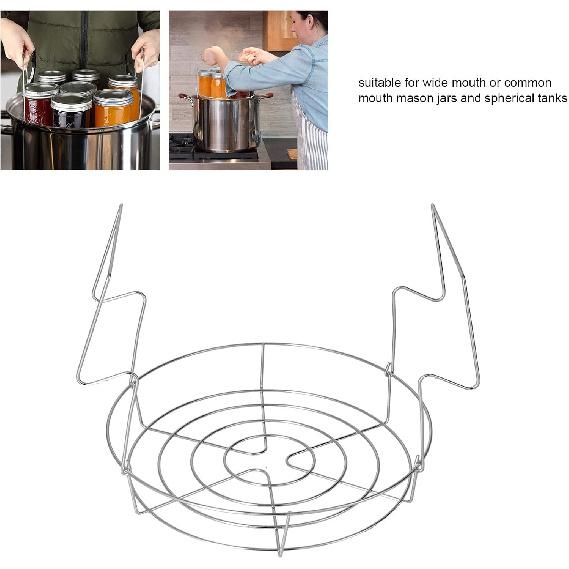 suitable for wide mouth or common mouth mason jars and spherical tanks