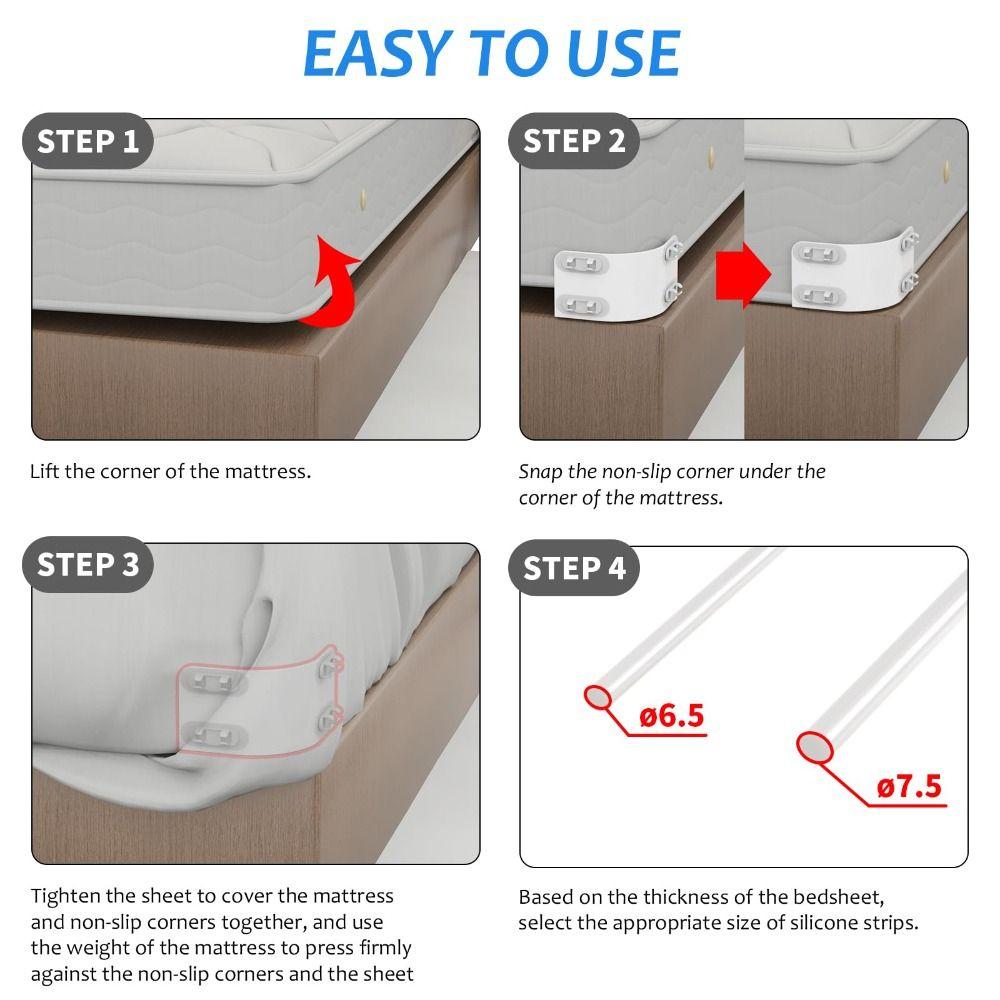 EASY TO USE

STEP 1

Lift the corner of the mattress.

STEP 2

Snap the non-slip corner under the corner of the mattress.

STEP 3

Tighten the sheet to cover the mattress and non-slip corners together, and use the weight of the mattress to press firmly against the non-slip corners and the sheet

STEP 4

ø6.5

ø7.5

Based on the thickness of the bedsheet, select the appropriate size of silicone strips.