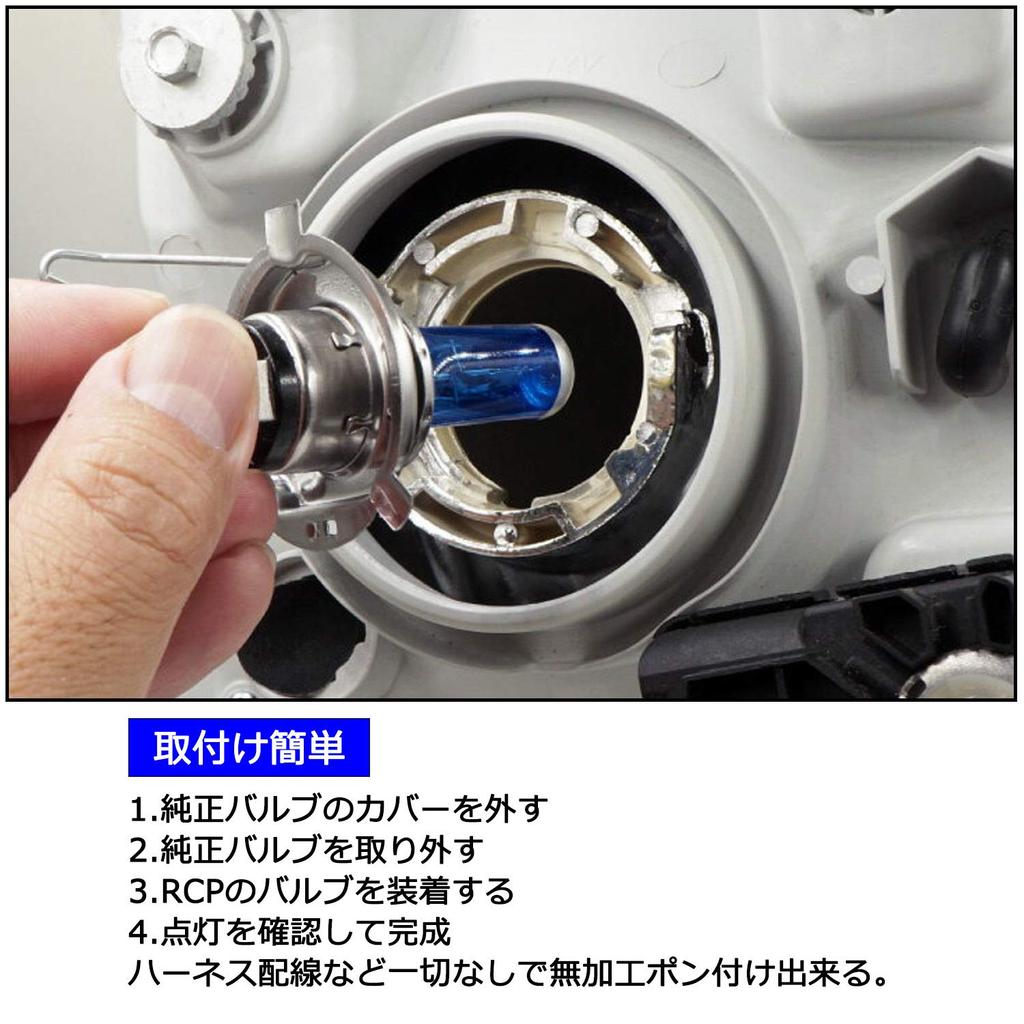 取付け簡単

1.純正バルブのカバーを外す
2.純正バルブを取り外す
3.RCPのバルブを装着する
4.点灯を確認して完成
ハーネス配線など一切なしで無加工ポン付け出来る。