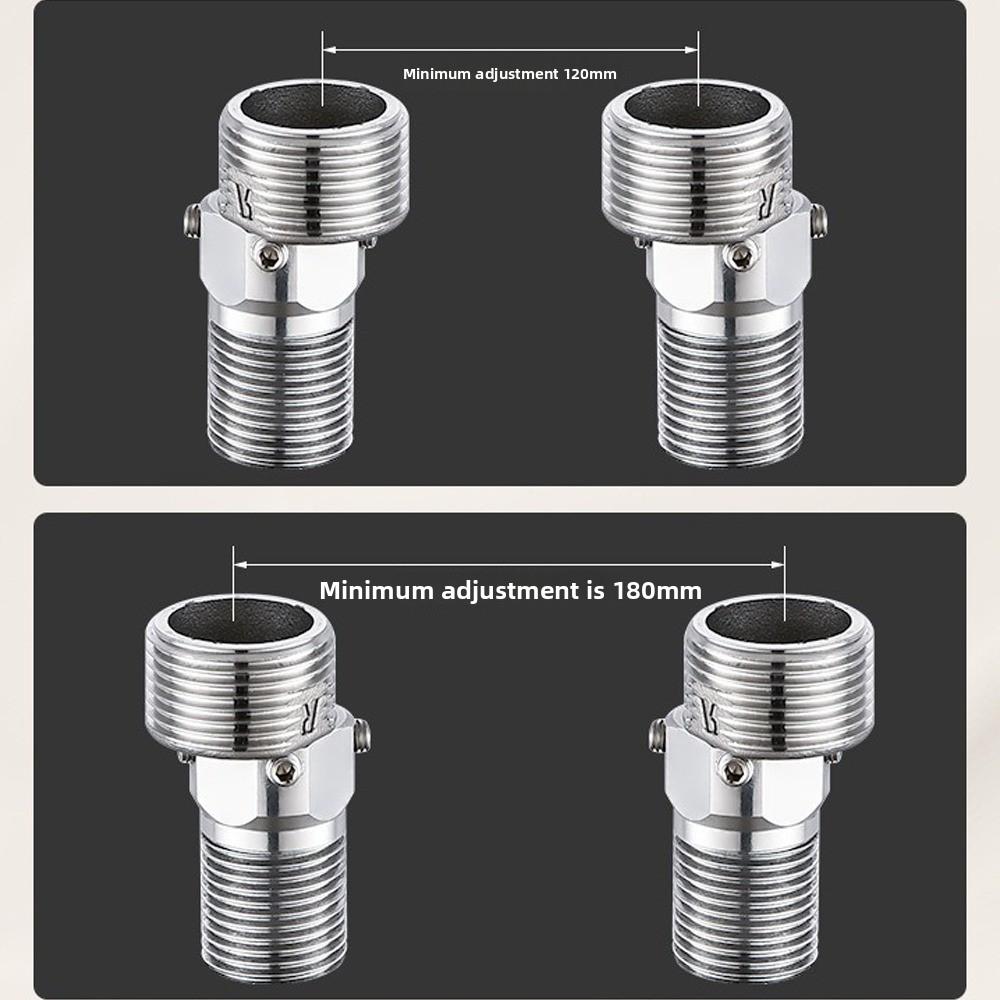 Minimum adjustment 120mm

Minimum adjustment is 180mm