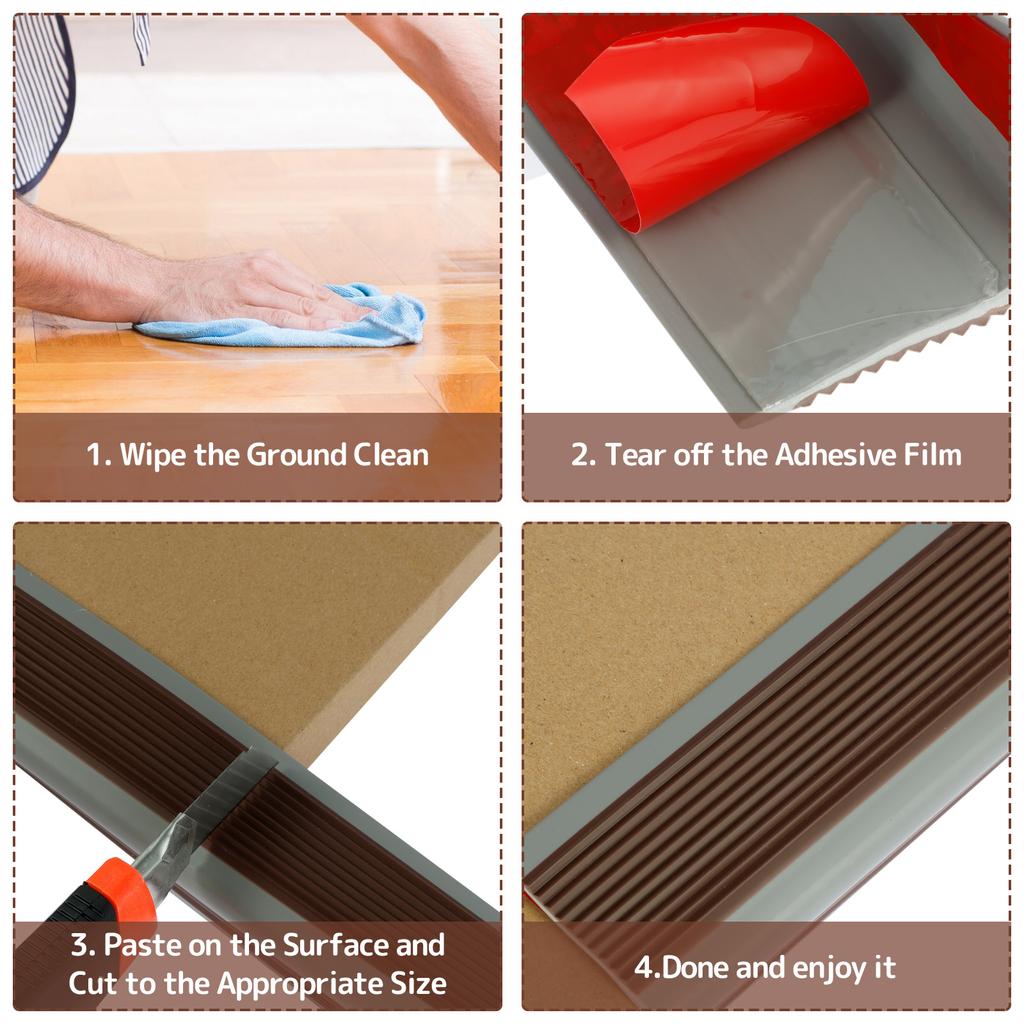 1. Wipe the Ground Clean

2. Tear off the Adhesive Film

3. Paste on the Surface and Cut to the Appropriate Size

4.Done and enjoy it