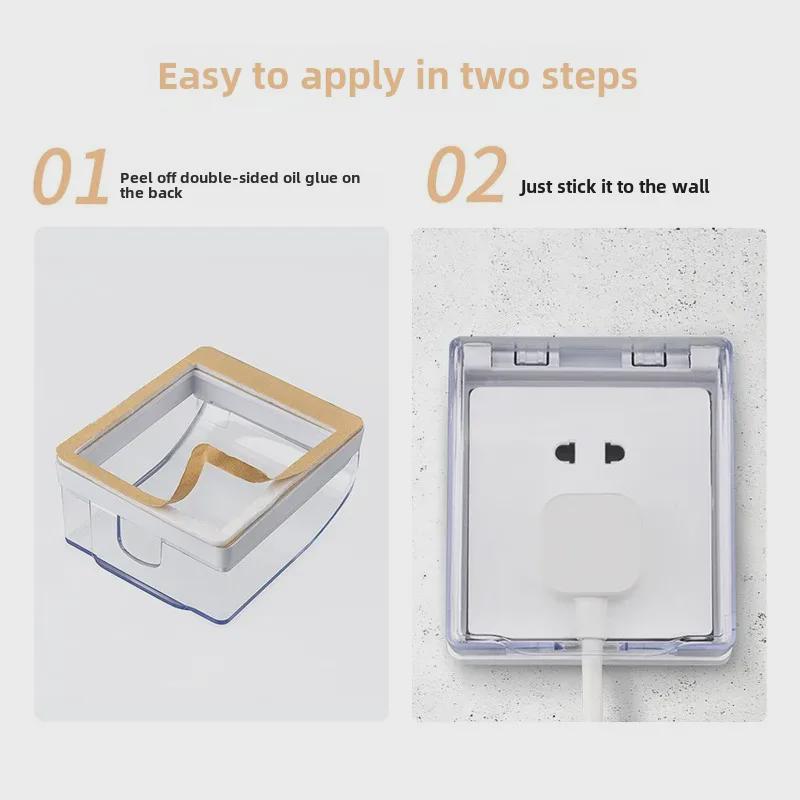 Easy to apply in two steps

01 Peel off double-sided oil glue on the back

02 Just stick it to the wall