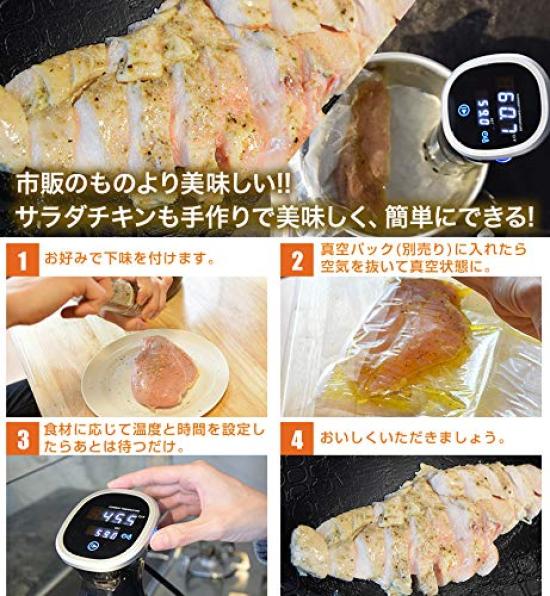 60.7
59.0

市販のものより美味しい!!
サラダチキンも手作りで美味しく、簡単にできる!

1 お好みで下味を付けます。

2 真空パック(別売り)に入れたら空気を抜いて真空状態に。

3 食材に応じて温度と時間を設定したらあとは待つだけ。

45.5
59.0

4 おいしくいただきましょう。