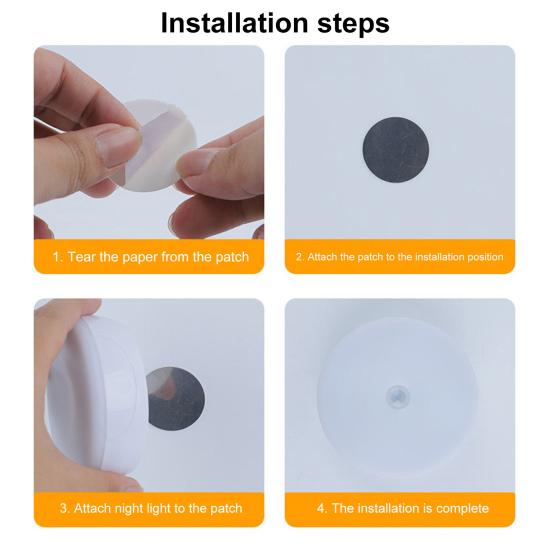 Installation steps

1. Tear the paper from the patch

2. Attach the patch to the installation position

3. Attach night light to the patch

4. The installation is complete