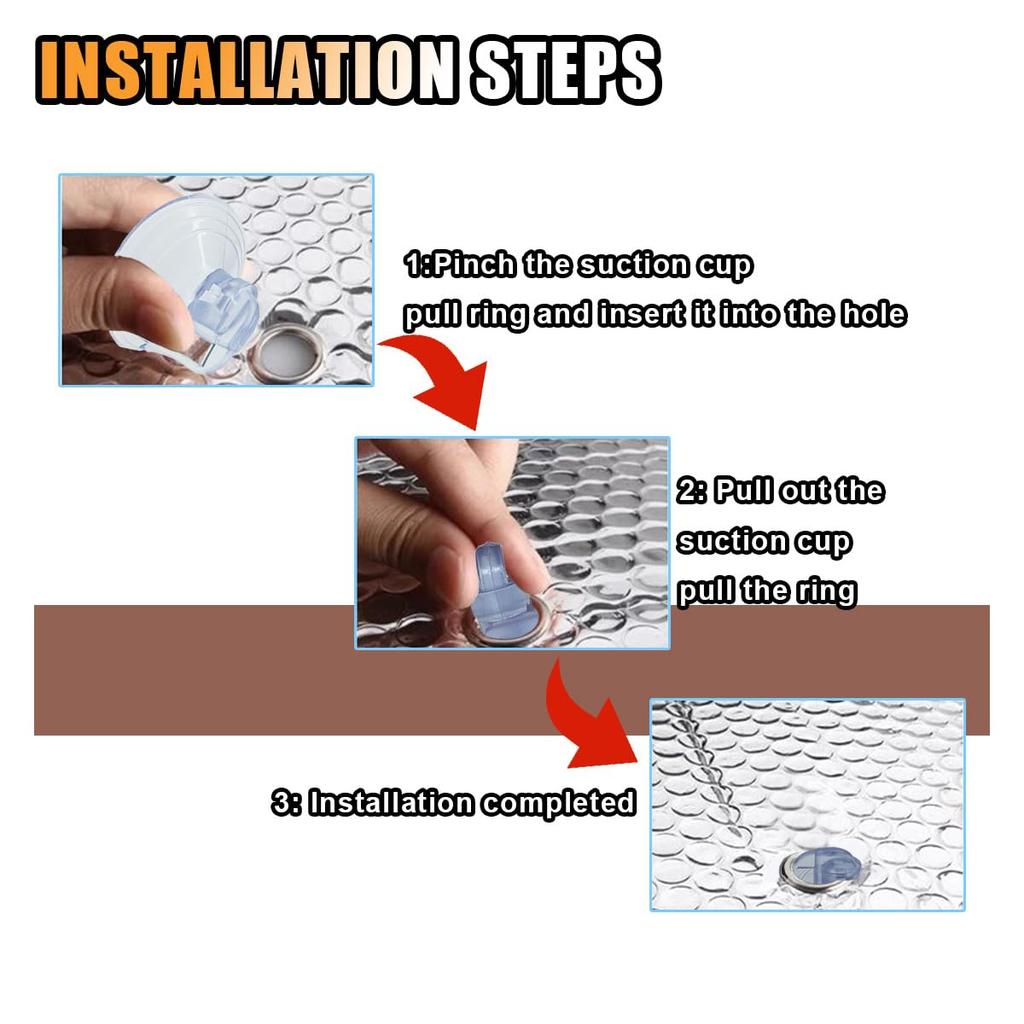 INSTALLATION STEPS

1:Pinch the suction cup pull ring and insert it into the hole

2: Pull out the suction cup pull the ring

3: Installation completed