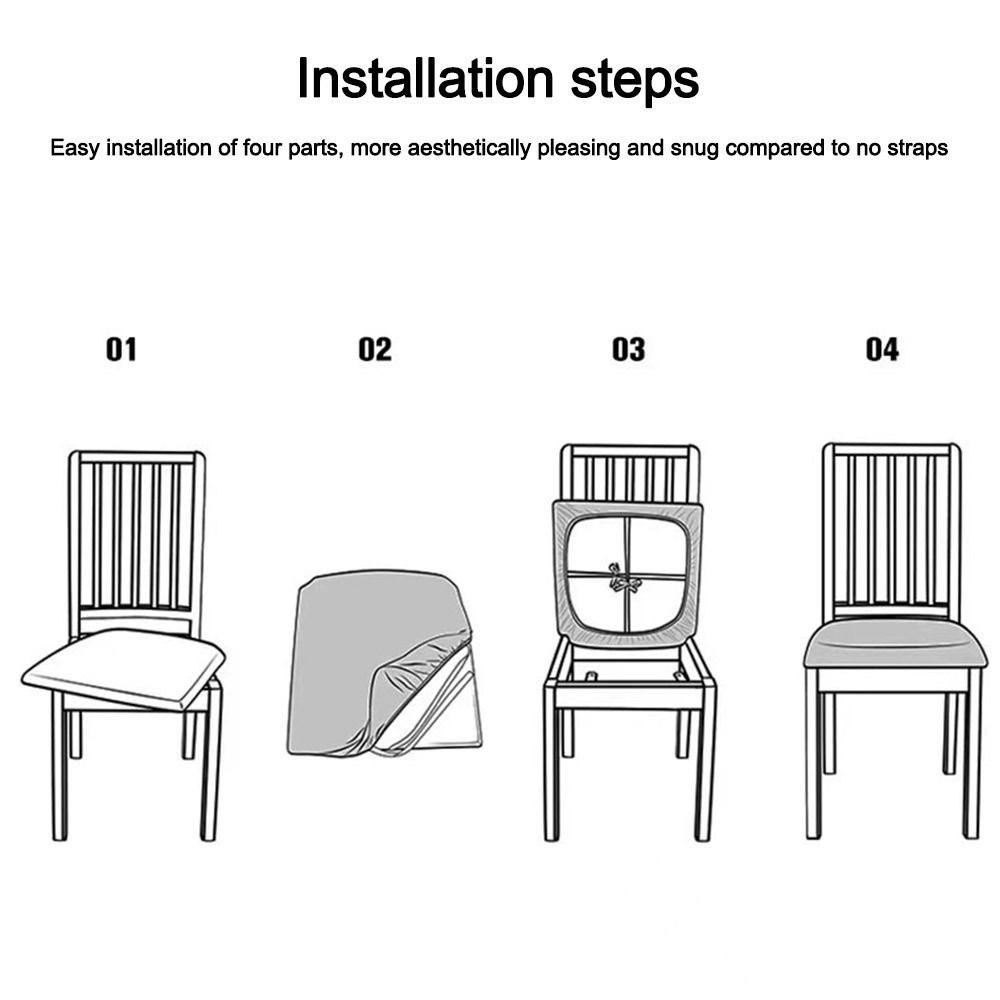 Installation steps

Easy installation of four parts, more aesthetically pleasing and snug compared to no straps

01

02

03

04