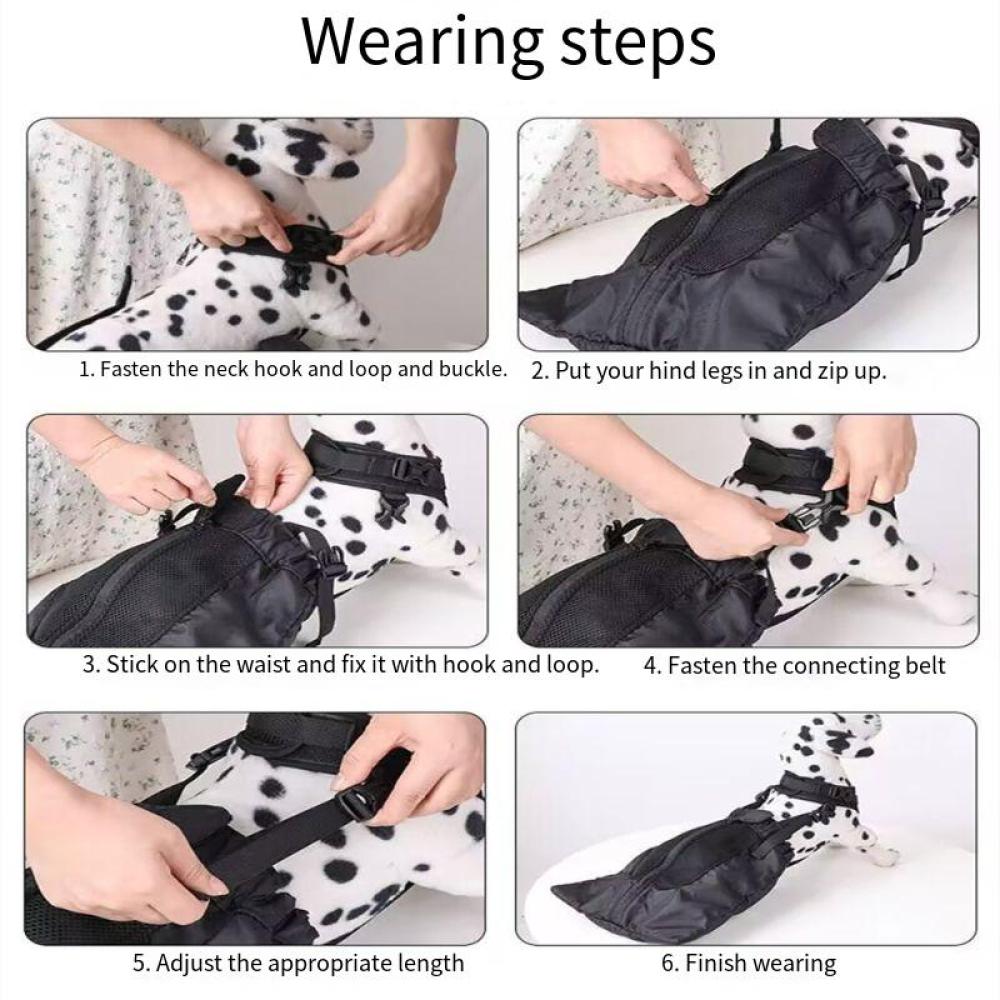 Wearing steps

1. Fasten the neck hook and loop and buckle.

2. Put your hind legs in and zip up.

3. Stick on the waist and fix it with hook and loop.

4. Fasten the connecting belt

5. Adjust the appropriate length

6. Finish wearing