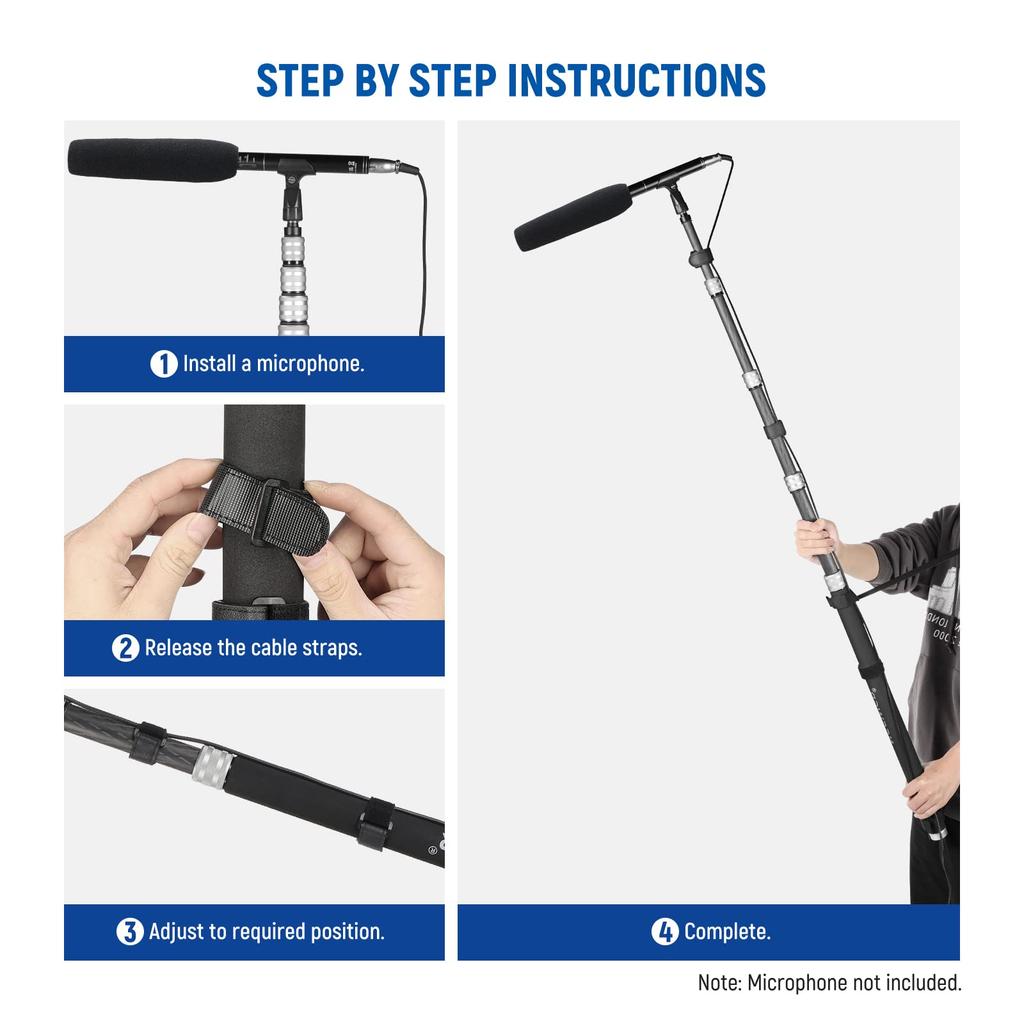 STEP BY STEP INSTRUCTIONS

1 Install a microphone.

2 Release the cable straps.

3 Adjust to required position.

4 Complete.

Note: Microphone not included.