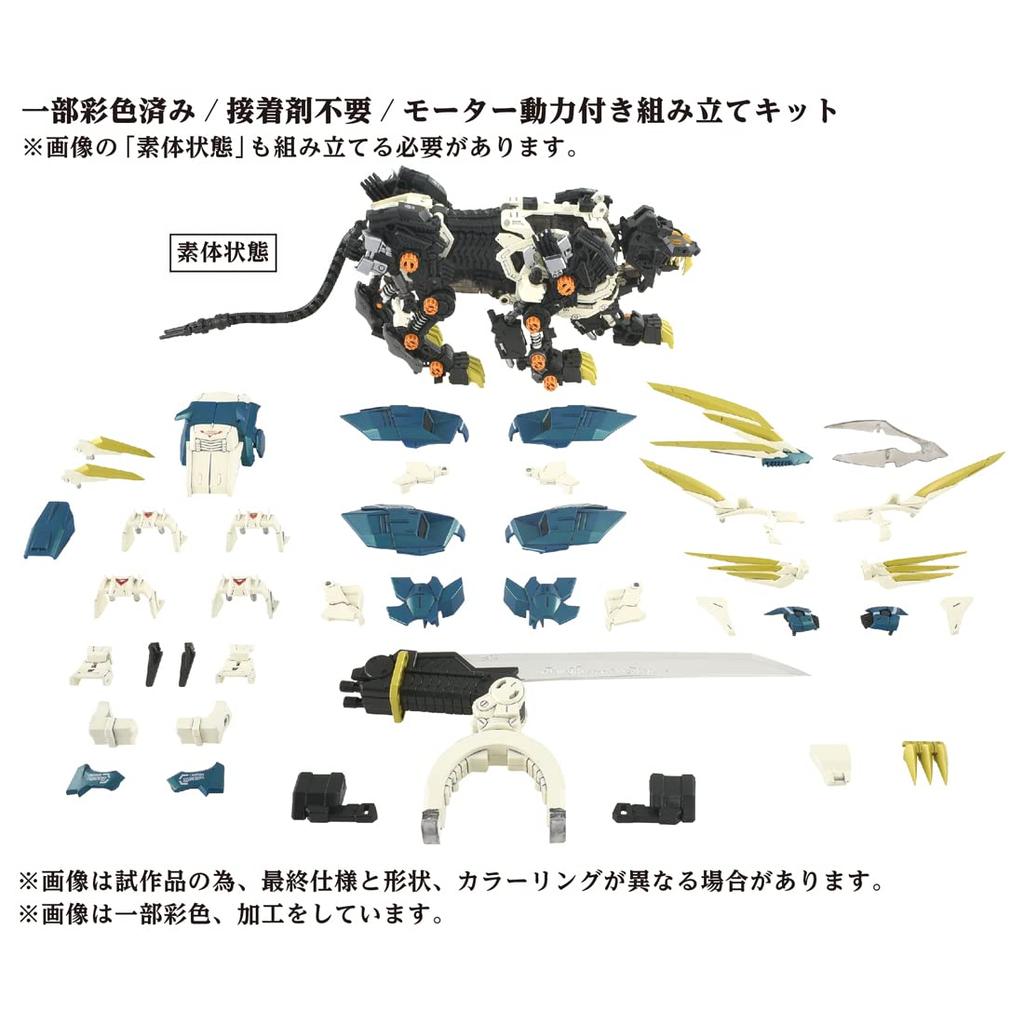 一部彩色済み / 接着剤不要 / モーター動力付き組み立てキット
※画像の「素体状態」も組み立てる必要があります。

素体状態

※画像は試作品の為、最終仕様と形状、カラーリングが異なる場合があります。
※画像は一部彩色、加工をしています。