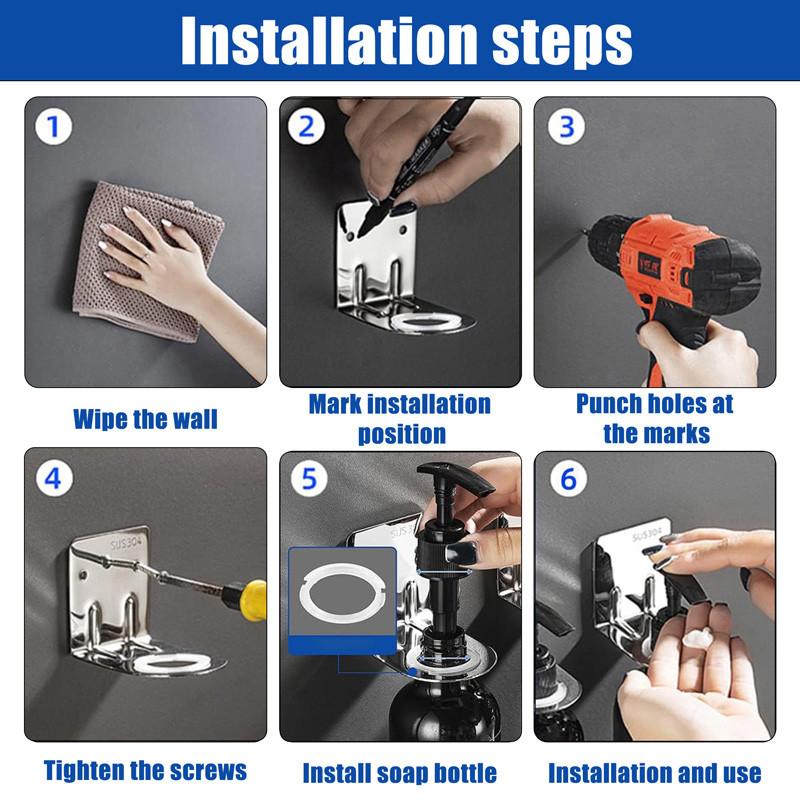 Installation steps

1

Wipe the wall

2

MARKER

Mark installation position

3

Punch holes at the marks

4

SUS304

Tighten the screws

5

SUS304

Install soap bottle

6

SUS304

Installation and use