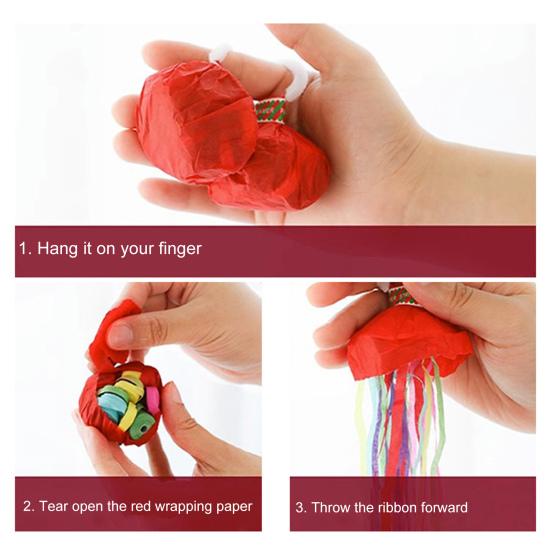 1. Hang it on your finger

2. Tear open the red wrapping paper

3. Throw the ribbon forward