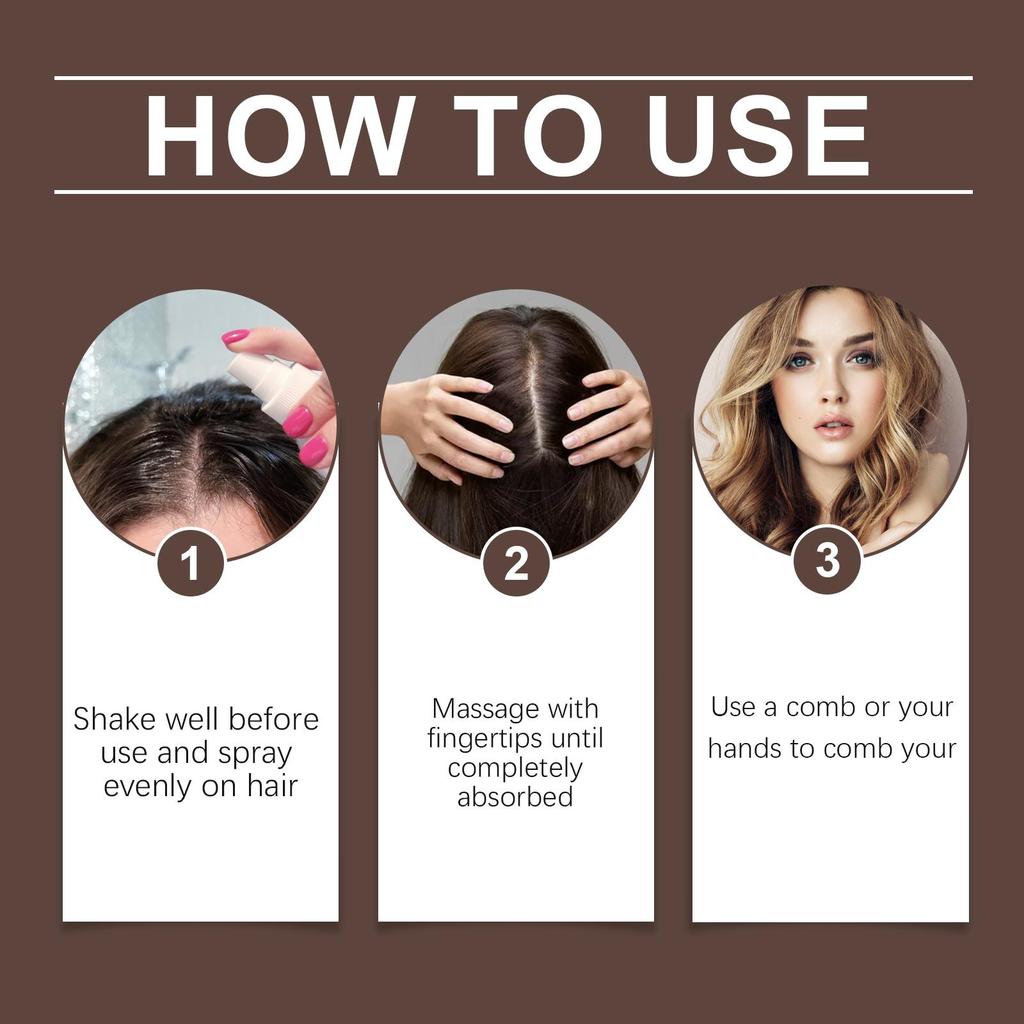 HOW TO USE

1

Shake well before use and spray evenly on hair

2

Massage with fingertips until completely absorbed

3

Use a comb or your hands to comb your