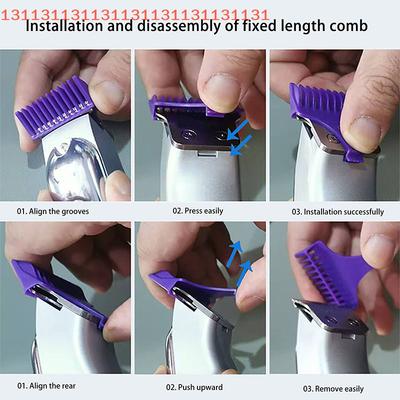 131131131131131131131131131
Installation and disassembly of fixed length comb

01. Align the grooves

02. Press easily

03. Installation successfully

01. Align the rear

02. Push upward

03. Remove easily