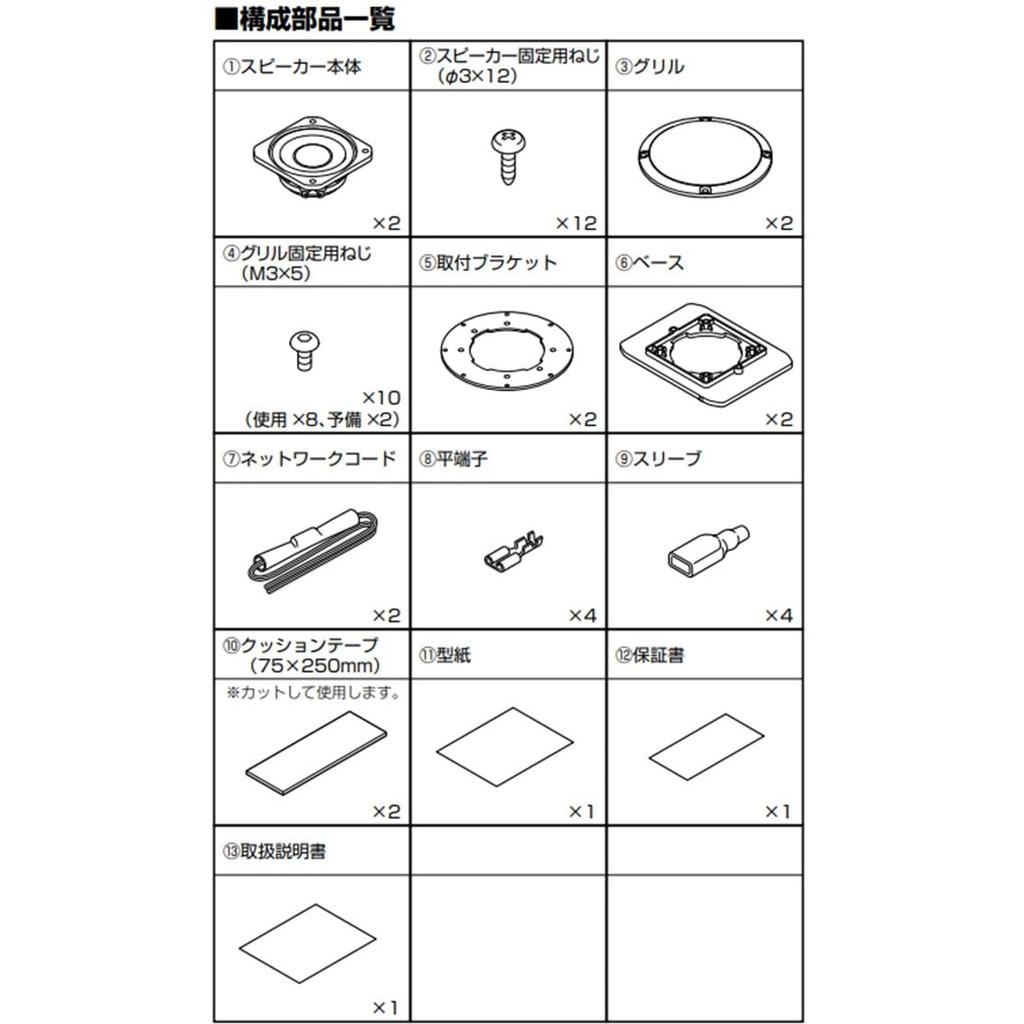 ■構成部品一覧

| ①スピーカー本体 | ②スピーカー固定用ねじ（φ3×12） | ③グリル |
|---|---|---|
| ×2 | ×12 | ×2 |
| ④グリル固定用ねじ（M3×5） | ⑤取付ブラケット | ⑥ベース |
| ×10（使用 ×8、予備 ×2） | ×2 | ×2 |
| ⑦ネットワークコード | ⑧平端子 | ⑨スリーブ |
| ×2 | ×4 | ×4 |
| ⑩クッションテープ（75×250mm） | ⑪型紙 | ⑫保証書 |
| ※カットして使用します。 ×2 | ×1 | ×1 |
| ⑬取扱説明書 | | |
| ×1 | | |