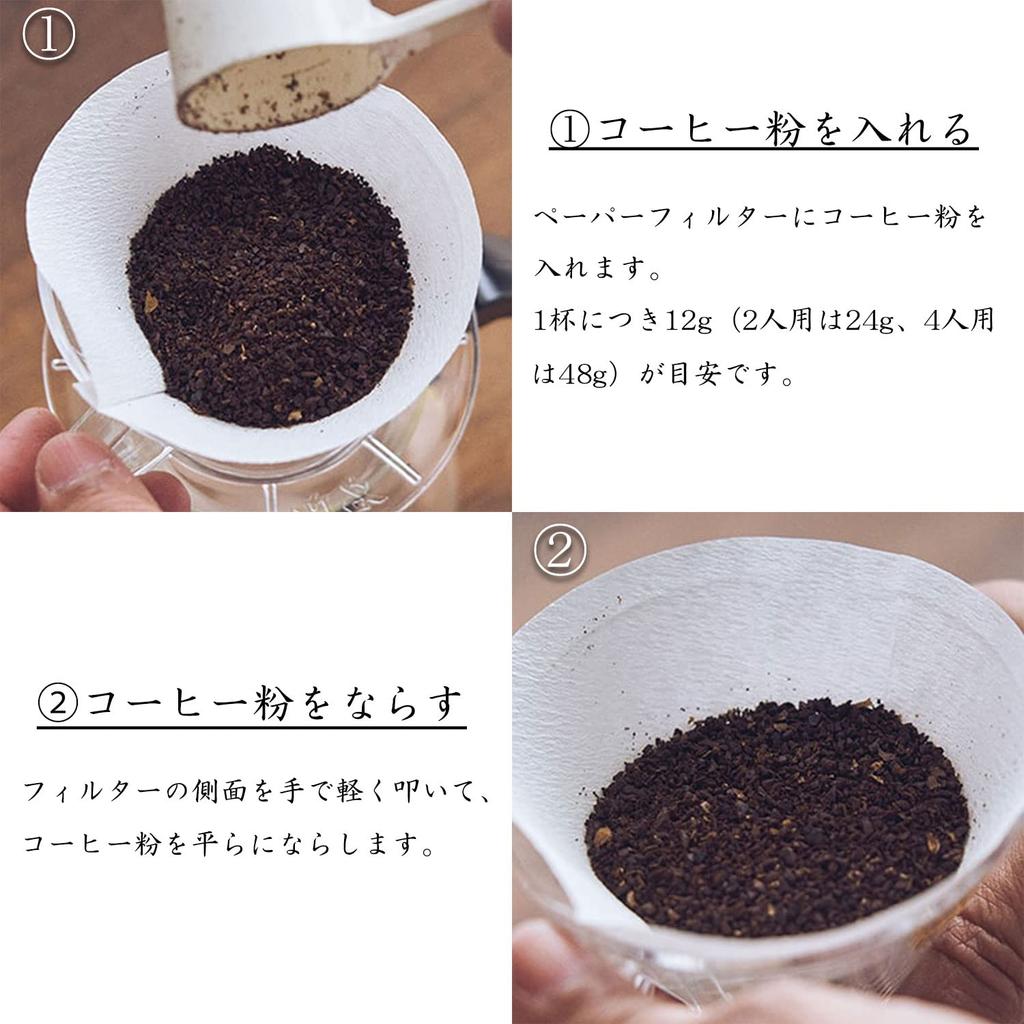 ①

①コーヒー粉を入れる

ペーパーフィルターにコーヒー粉を入れます。
1杯につき12g（2人用は24g、4人用は48g）が目安です。

②

②コーヒー粉をならす

フィルターの側面を手で軽く叩いて、コーヒー粉を平らにならします。