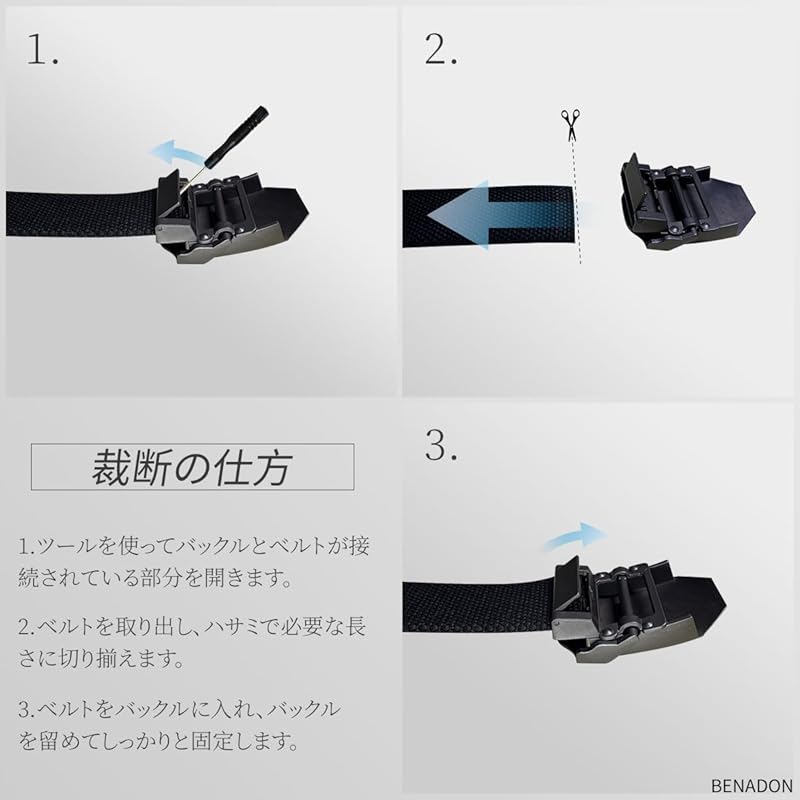 1.

2.

裁断の仕方

1.ツールを使ってバックルとベルトが接続されている部分を開きます。

2.ベルトを取り出し、ハサミで必要な長さに切り揃えます。

3.ベルトをバックルに入れ、バックルを留めてしっかりと固定します。

3.

BENADON