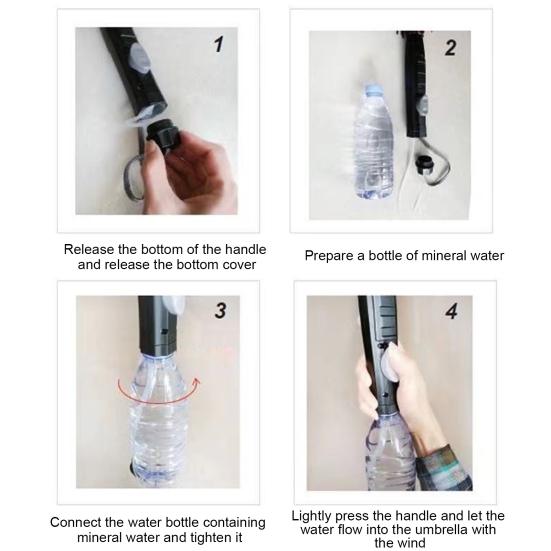 1

Release the bottom of the handle and release the bottom cover

2

Prepare a bottle of mineral water

3

Connect the water bottle containing mineral water and tighten it

4

Lightly press the handle and let the water flow into the umbrella with the wind