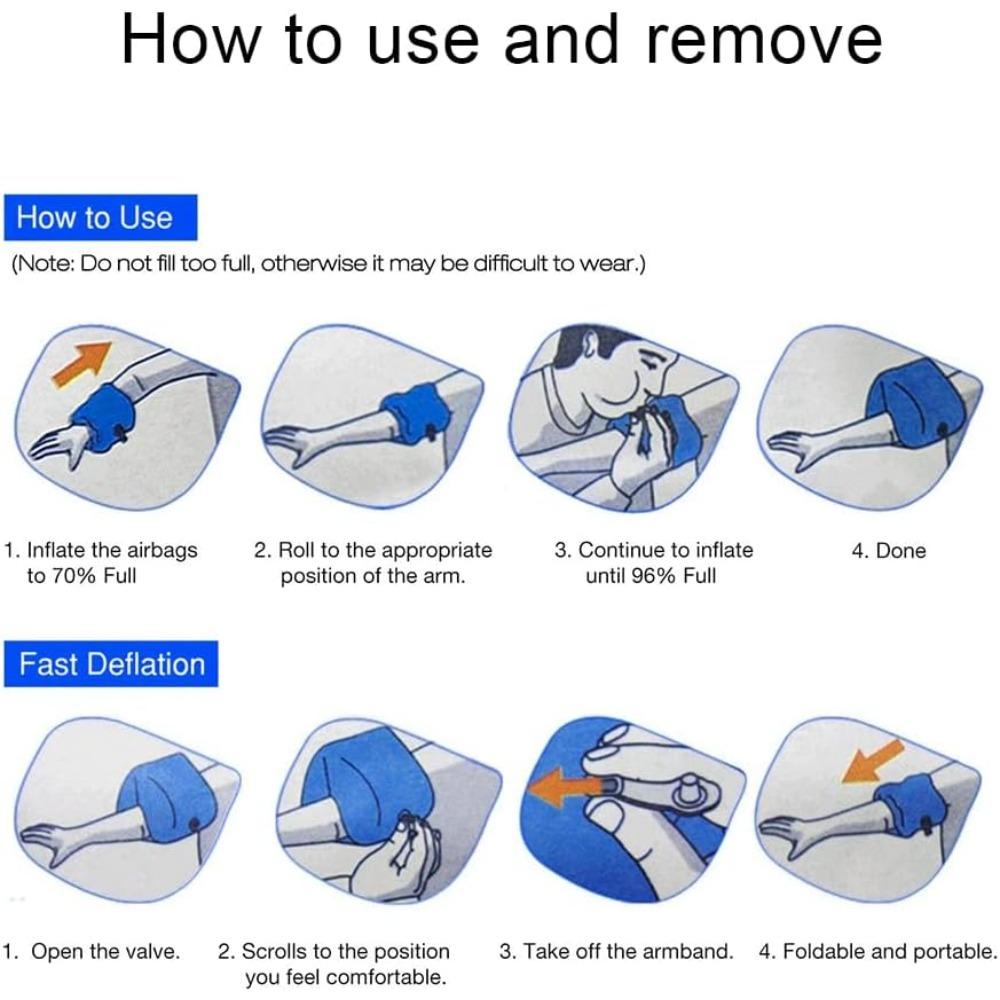 How to use and remove

How to Use

(Note: Do not fill too full, otherwise it may be difficult to wear.)

1. Inflate the airbags to 70% Full

2. Roll to the appropriate position of the arm.

3. Continue to inflate until 96% Full

4. Done

Fast Deflation

1. Open the valve.

2. Scrolls to the position you feel comfortable.

3. Take off the armband.

4. Foldable and portable.