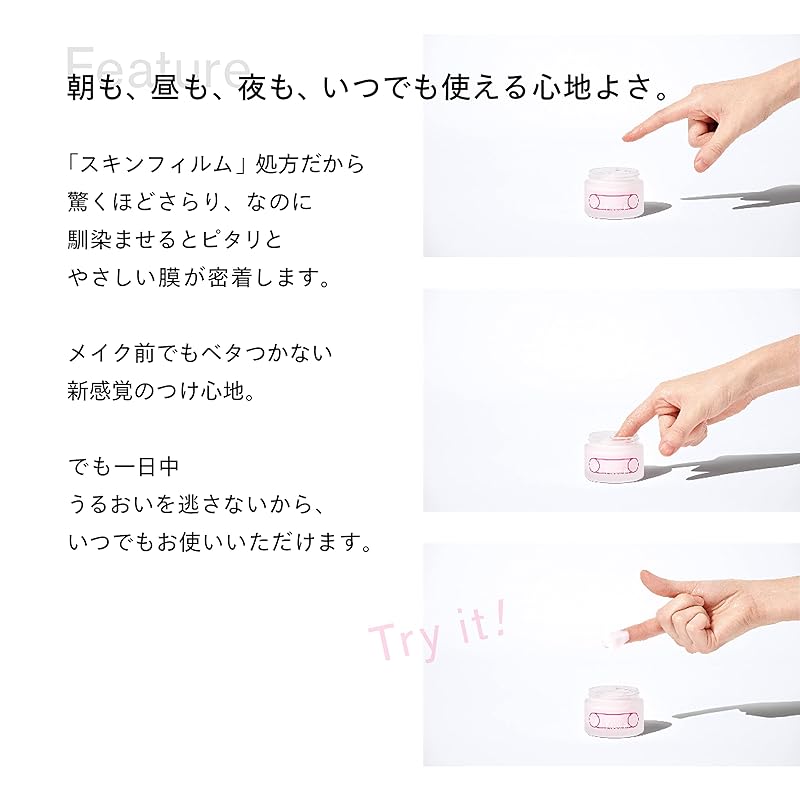 Feature

朝も、昼も、夜も、いつでも使える心地よさ。

「スキンフィルム」処方だから
驚くほどさらり、なのに
馴染ませるとピタリと
やさしい膜が密着します。

メイク前でもベタつかない
新感覚のつけ心地。

でも一日中
うるおいを逃さないから、
いつでもお使いいただけます。

Try it!