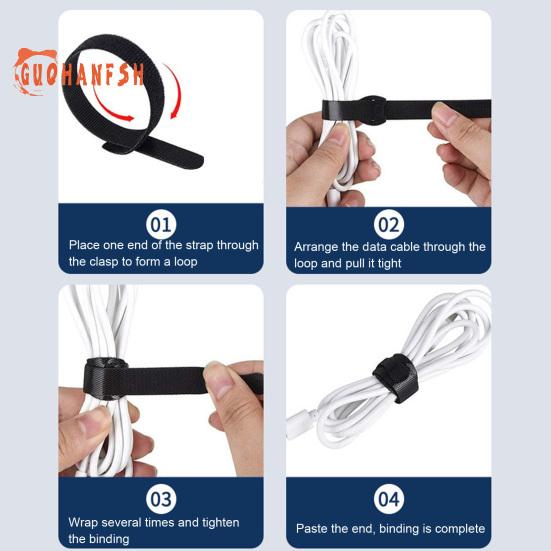 GUOHANFSH

01
Place one end of the strap through the clasp to form a loop

02
Arrange the data cable through the loop and pull it tight

03
Wrap several times and tighten the binding

04
Paste the end, binding is complete