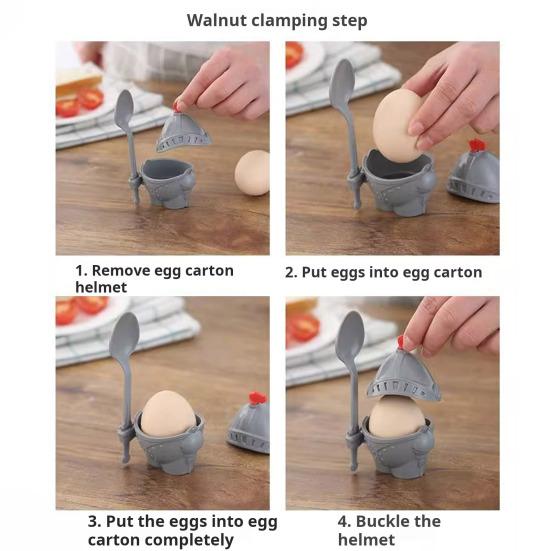 Walnut clamping step

1. Remove egg carton helmet

2. Put eggs into egg carton

3. Put the eggs into egg carton completely

4. Buckle the helmet