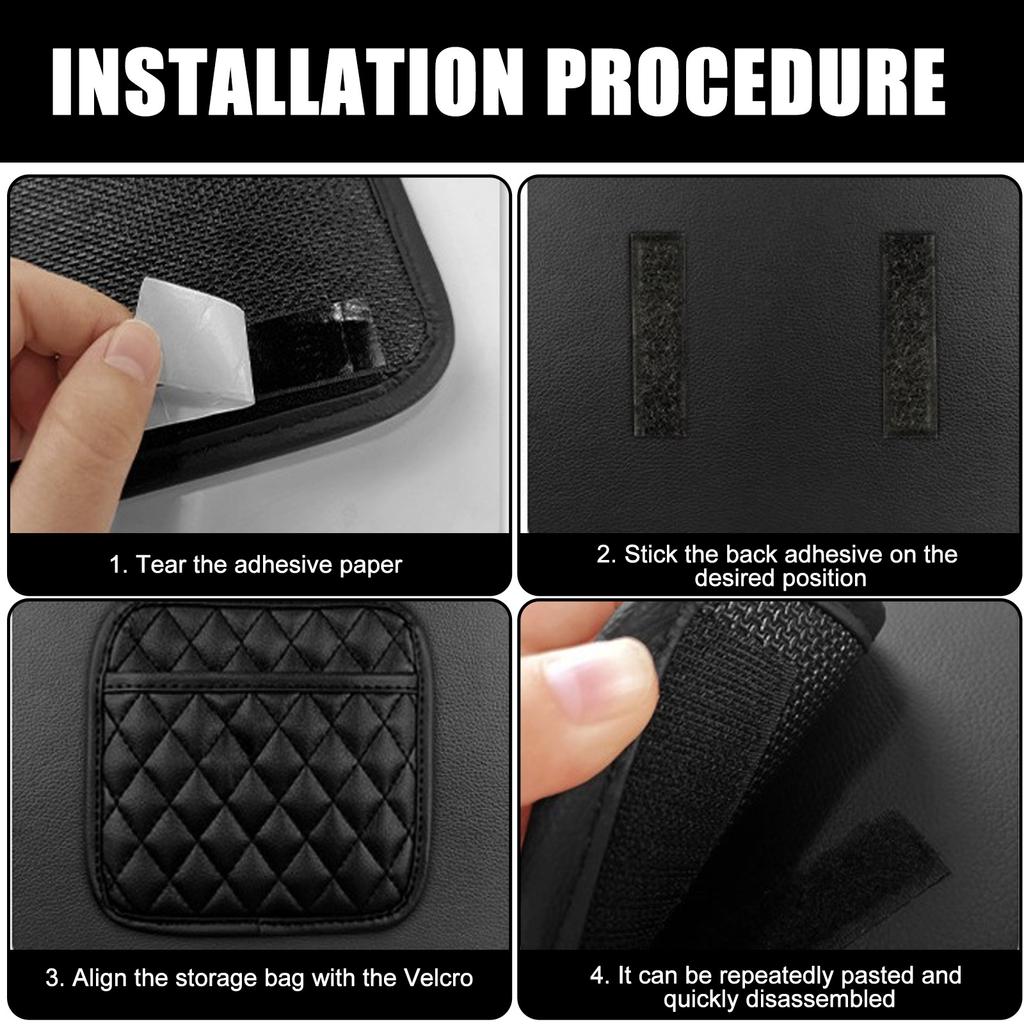 INSTALLATION PROCEDURE

1. Tear the adhesive paper

2. Stick the back adhesive on the desired position

3. Align the storage bag with the Velcro

4. It can be repeatedly pasted and quickly disassembled