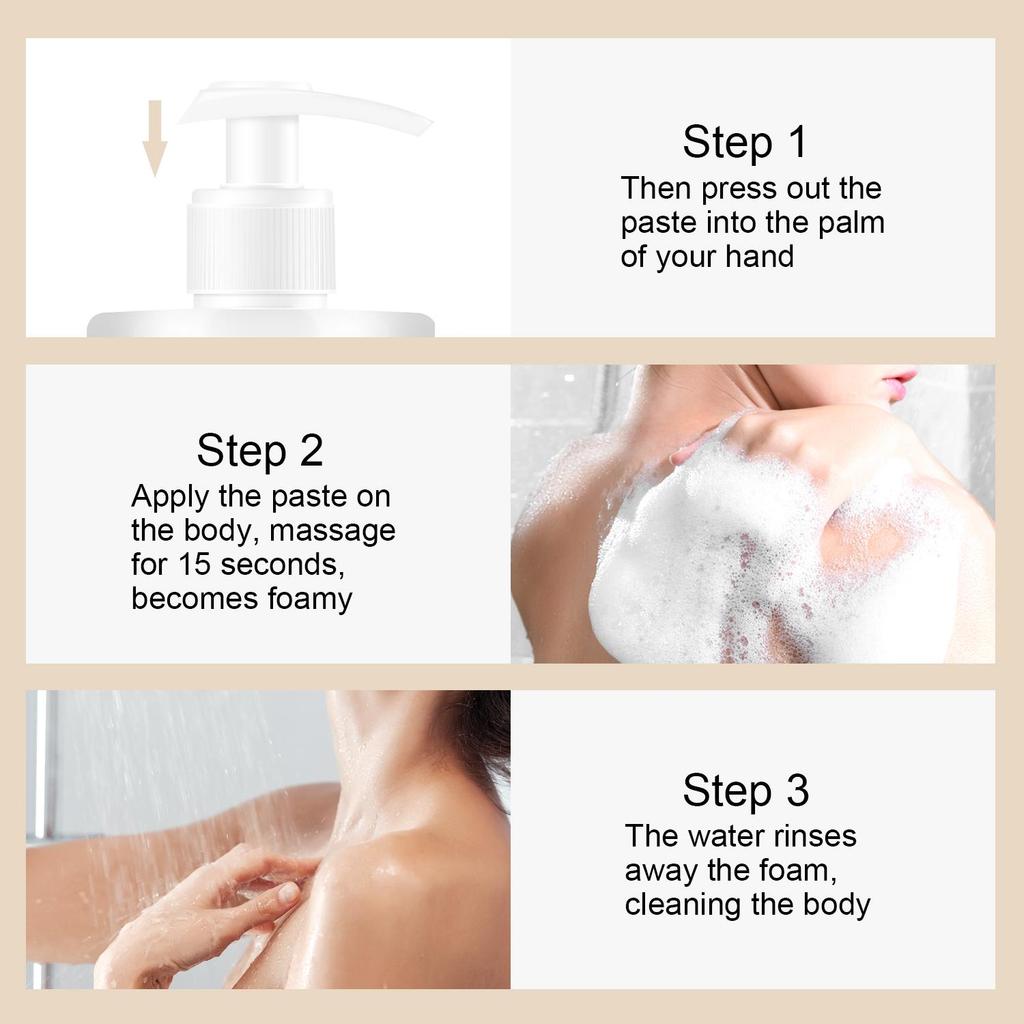 Step 1
Then press out the paste into the palm of your hand

Step 2
Apply the paste on the body, massage for 15 seconds, becomes foamy

Step 3
The water rinses away the foam, cleaning the body