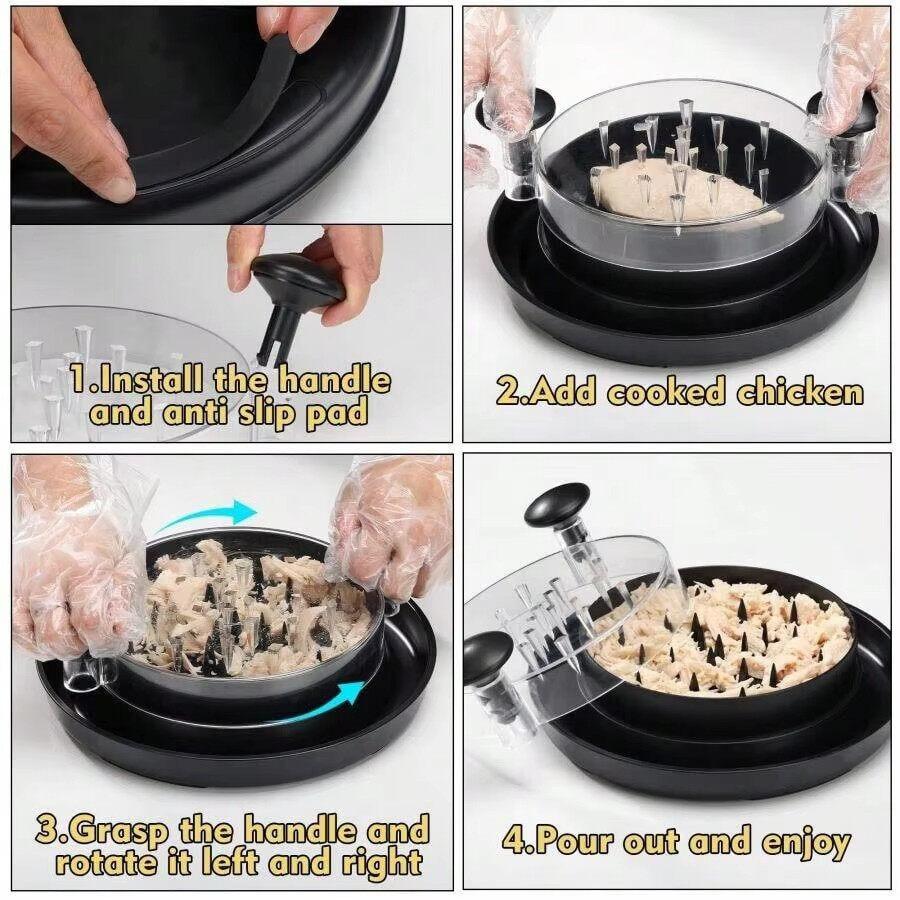 1.Install the handle and anti slip pad

2.Add cooked chicken

3.Grasp the handle and rotate it left and right

4.Pour out and enjoy