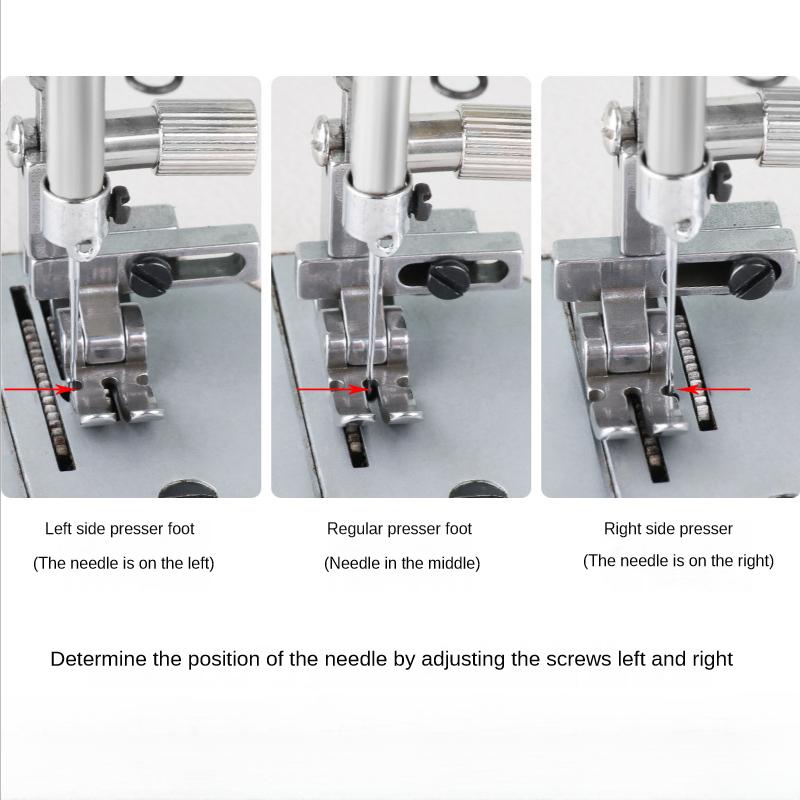 Left side presser foot
(The needle is on the left)

Regular presser foot
(Needle in the middle)

Right side presser
(The needle is on the right)

Determine the position of the needle by adjusting the screws left and right