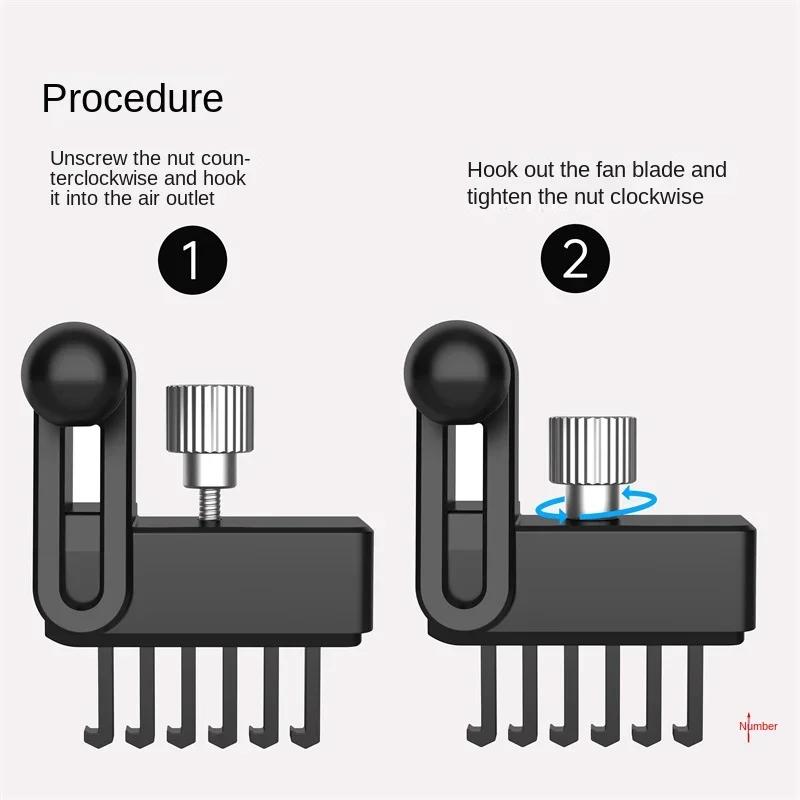 Procedure

Unscrew the nut counterclockwise and hook it into the air outlet

1

Hook out the fan blade and tighten the nut clockwise

2

Number