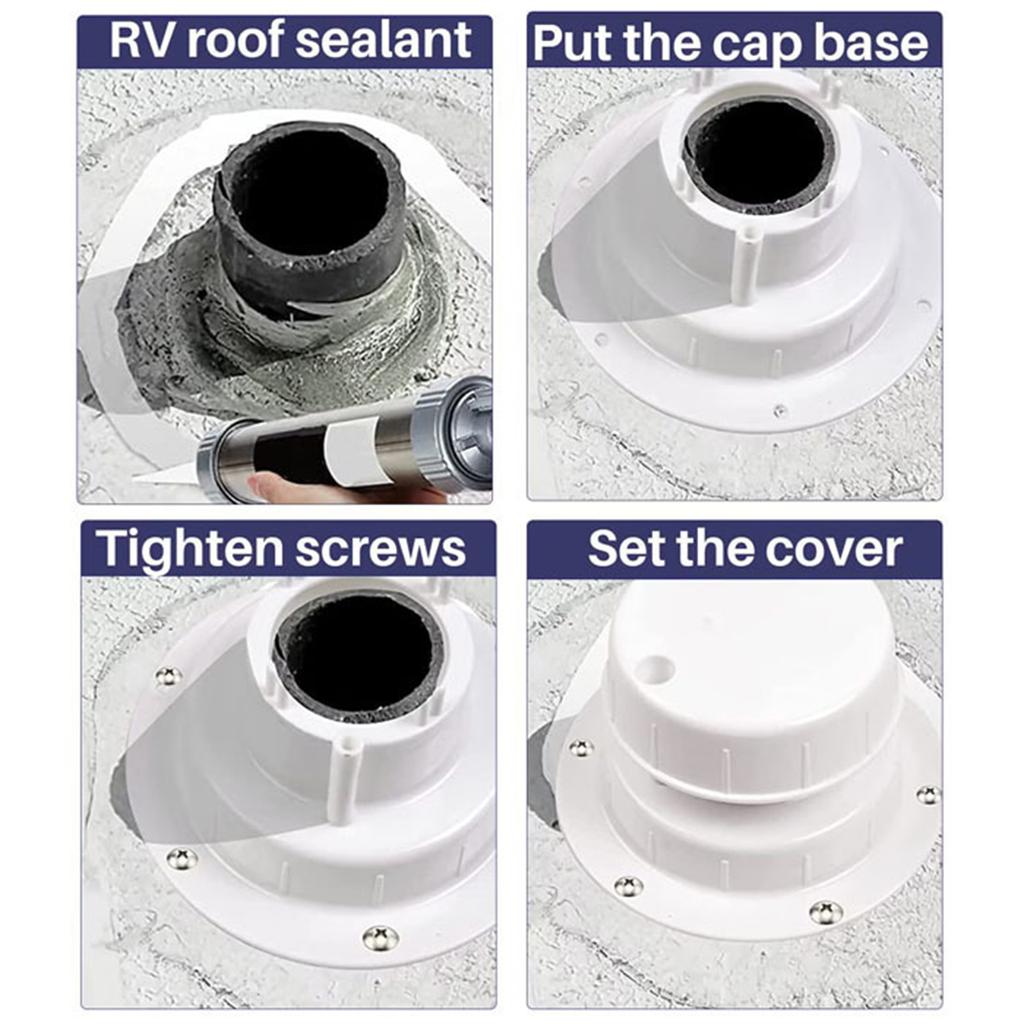 RV roof sealant

Put the cap base

Tighten screws

Set the cover