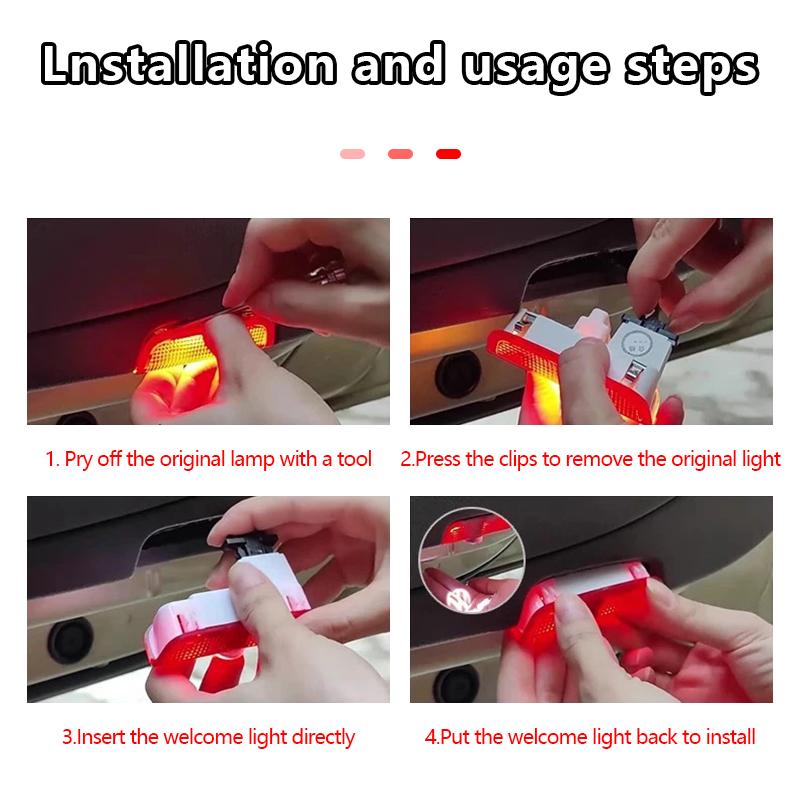 Lnstallation and usage steps

1. Pry off the original lamp with a tool

2.Press the clips to remove the original light

3.Insert the welcome light directly

4.Put the welcome light back to install