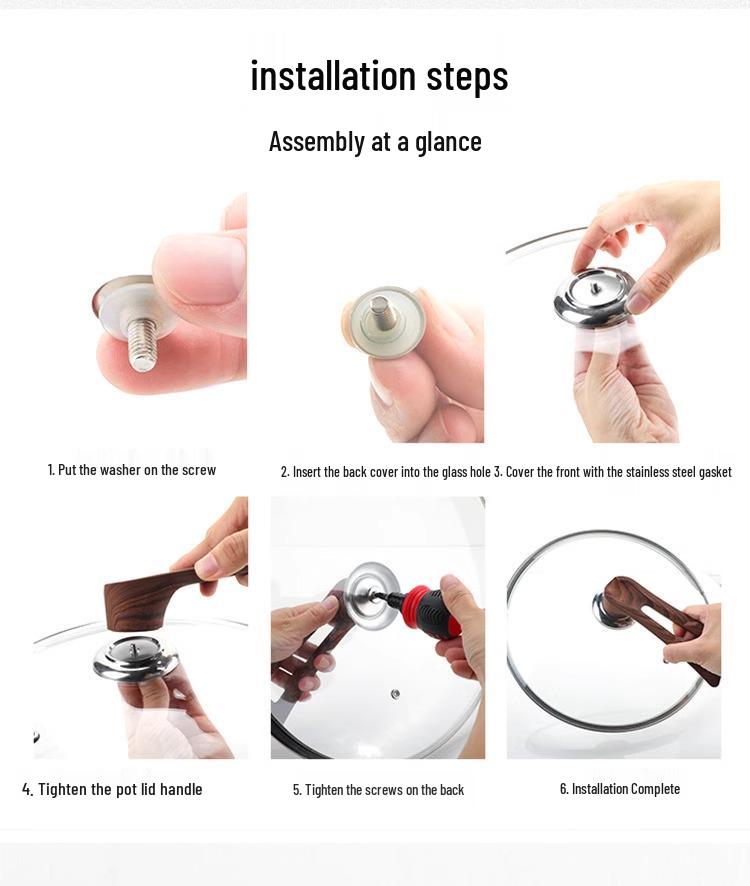 installation steps

Assembly at a glance

1. Put the washer on the screw

2. Insert the back cover into the glass hole

3. Cover the front with the stainless steel gasket

4. Tighten the pot lid handle

5. Tighten the screws on the back

6. Installation Complete