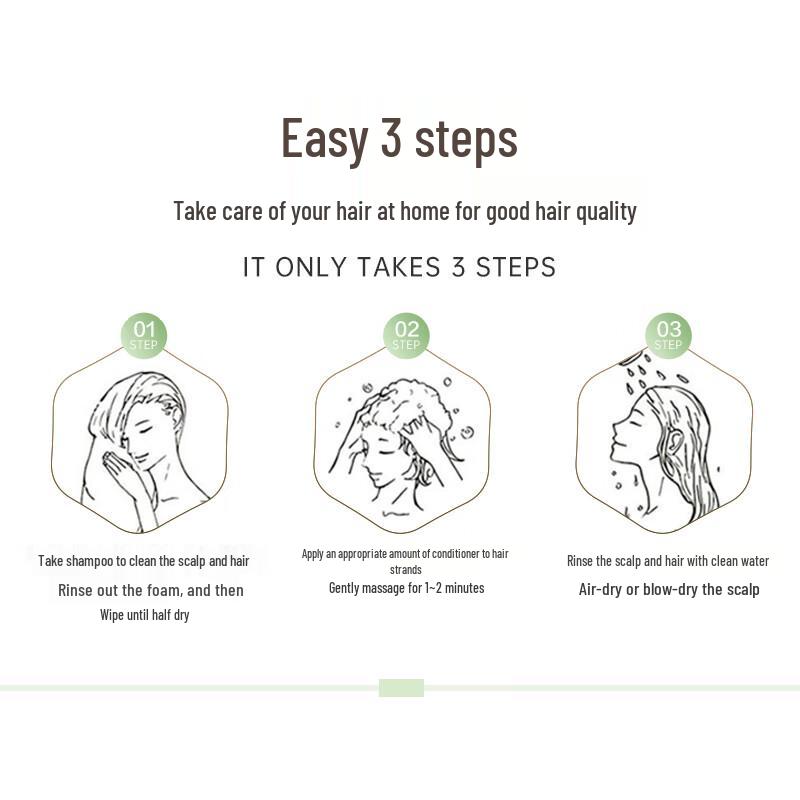 Easy 3 steps

Take care of your hair at home for good hair quality

IT ONLY TAKES 3 STEPS

01
STEP

Take shampoo to clean the scalp and hair

Rinse out the foam, and then

Wipe until half dry

02
STEP

Apply an appropriate amount of conditioner to hair strands

Gently massage for 1~2 minutes

03
STEP

Rinse the scalp and hair with clean water

Air-dry or blow-dry the scalp