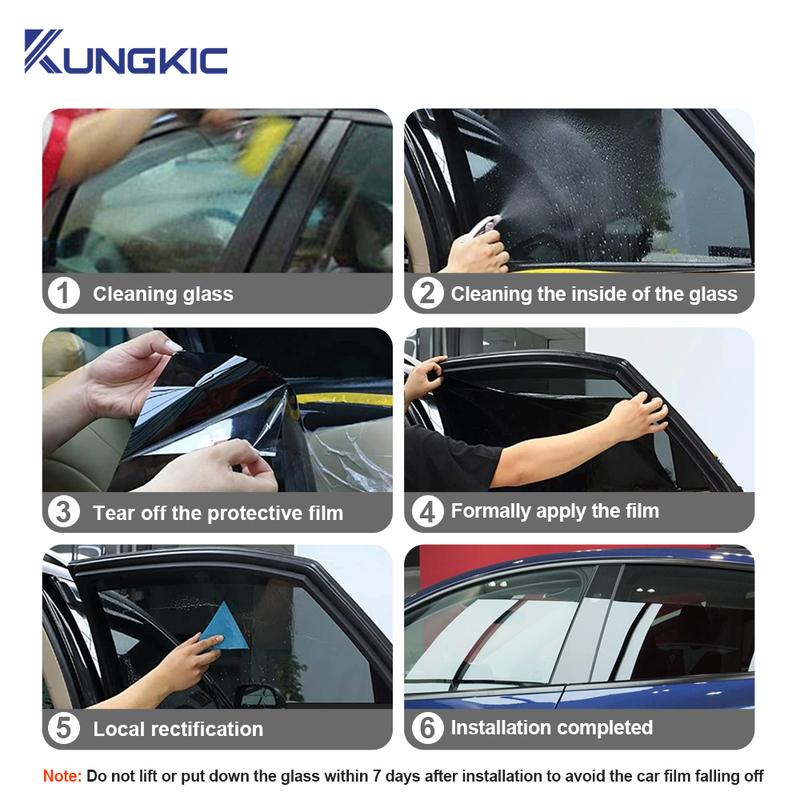 KUNGKIC

1 Cleaning glass

2 Cleaning the inside of the glass

3 Tear off the protective film

4 Formally apply the film

5 Local rectification

6 Installation completed

Note: Do not lift or put down the glass within 7 days after installation to avoid the car film falling off