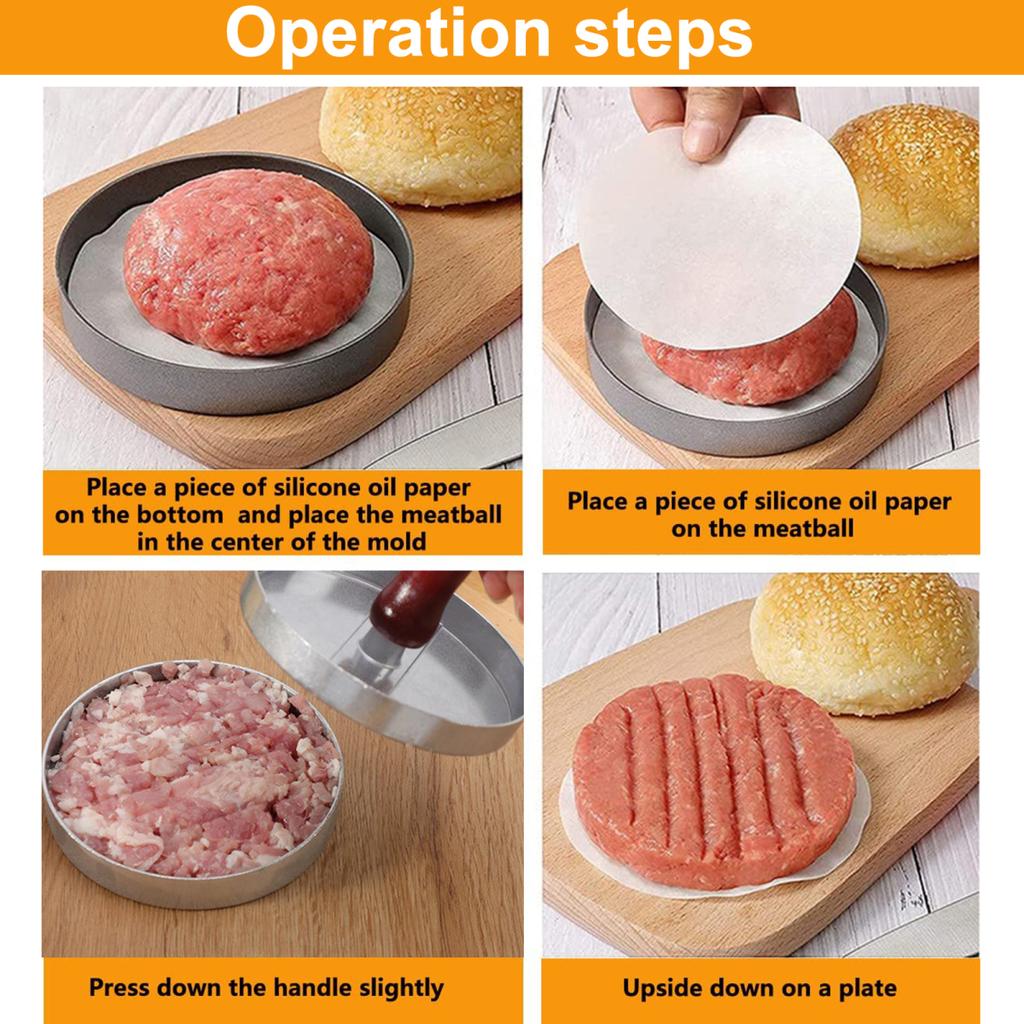 Operation steps

Place a piece of silicone oil paper on the bottom and place the meatball in the center of the mold

Place a piece of silicone oil paper on the meatball

Press down the handle slightly

Upside down on a plate