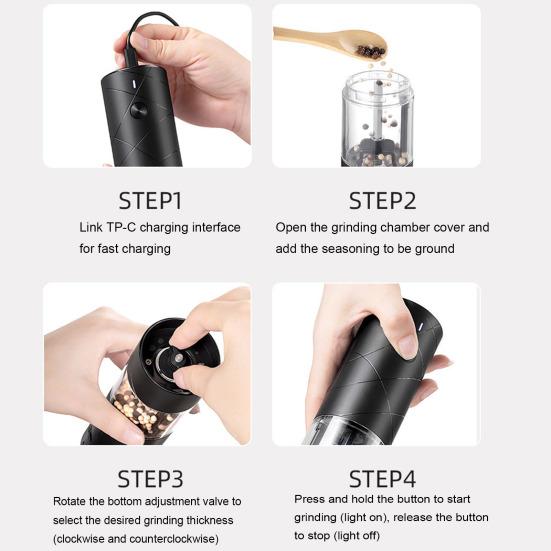 STEP1
Link TP-C charging interface for fast charging

STEP2
Open the grinding chamber cover and add the seasoning to be ground

STEP3
Rotate the bottom adjustment valve to select the desired grinding thickness (clockwise and counterclockwise)

STEP4
Press and hold the button to start grinding (light on), release the button to stop (light off)