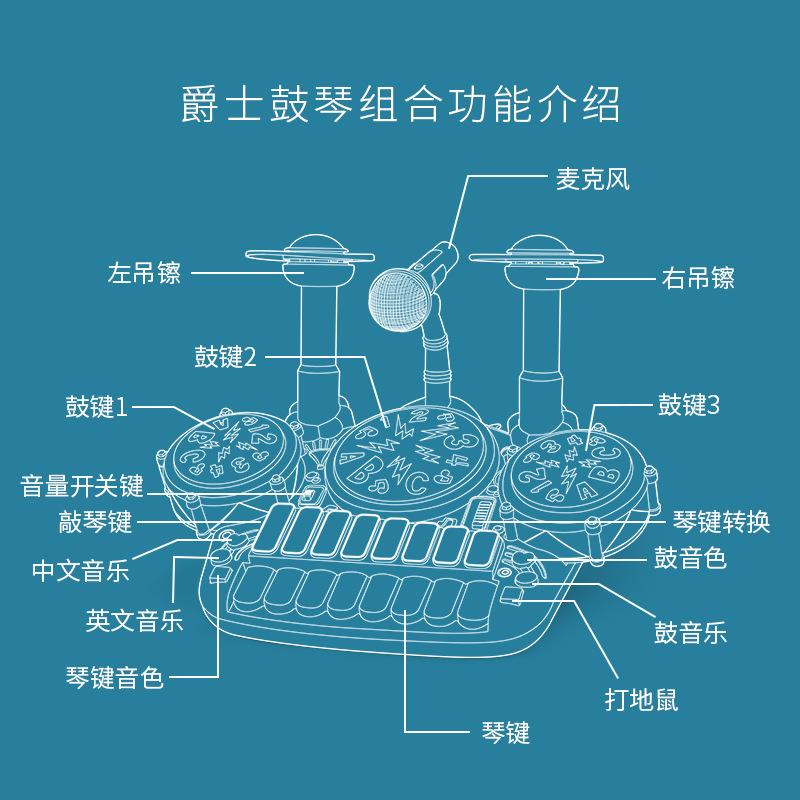 爵士鼓琴组合功能介绍

麦克风

左吊镲

右吊镲

鼓键2

鼓键1

鼓键3

音量开关键

敲琴键

琴键转换

中文音乐

鼓音色

英文音乐

鼓音乐

琴键音色

打地鼠

琴键