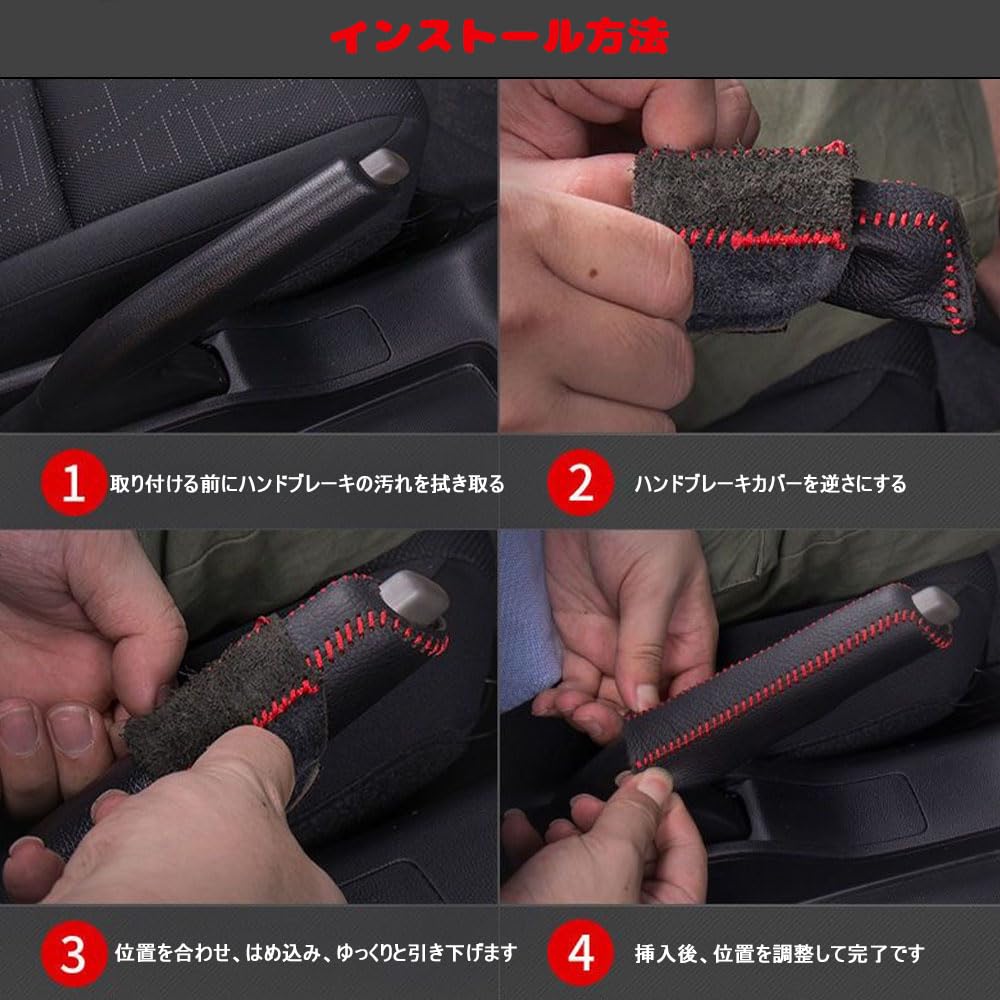 インストール方法

1 取り付ける前にハンドブレーキの汚れを拭き取る

2 ハンドブレーキカバーを逆さにする

3 位置を合わせ、はめ込み、ゆっくりと引き下げます

4 挿入後、位置を調整して完了です