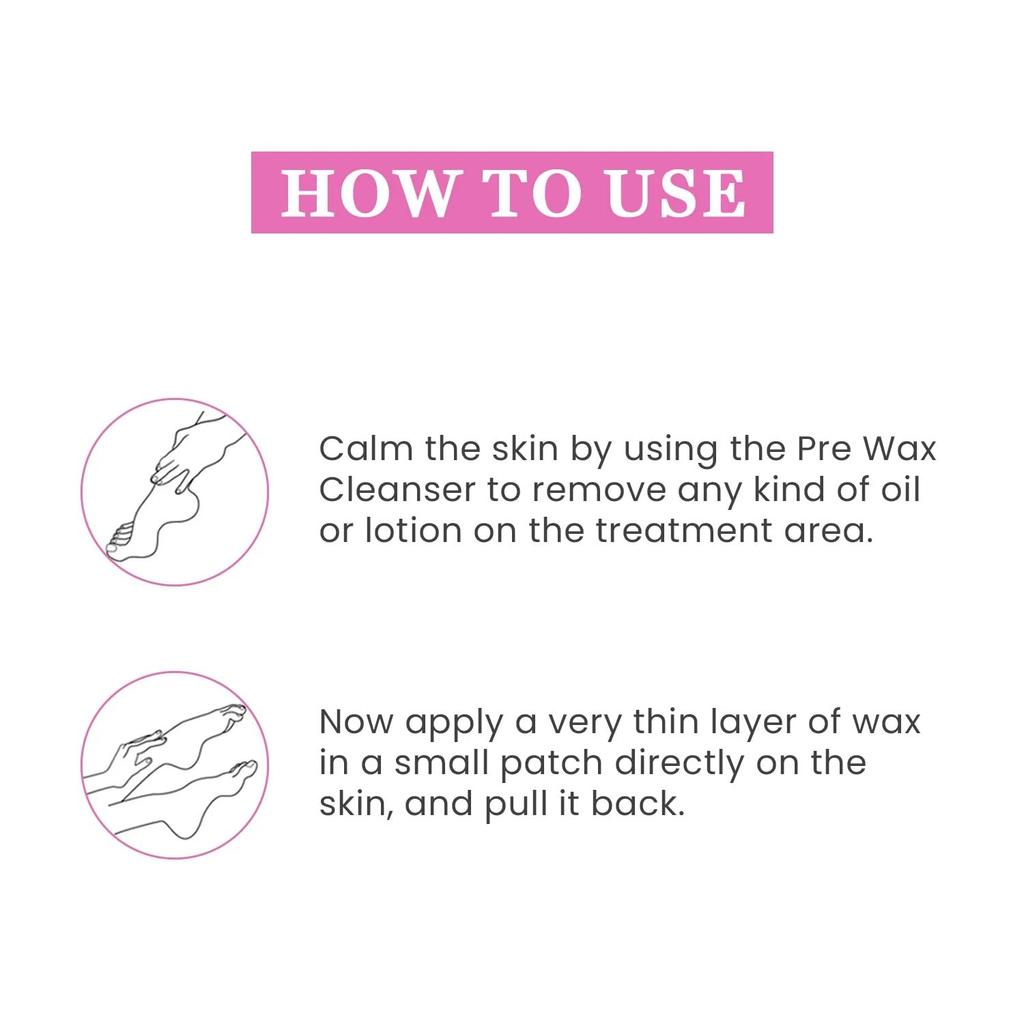 HOW TO USE

Calm the skin by using the Pre Wax Cleanser to remove any kind of oil or lotion on the treatment area.

Now apply a very thin layer of wax in a small patch directly on the skin, and pull it back.